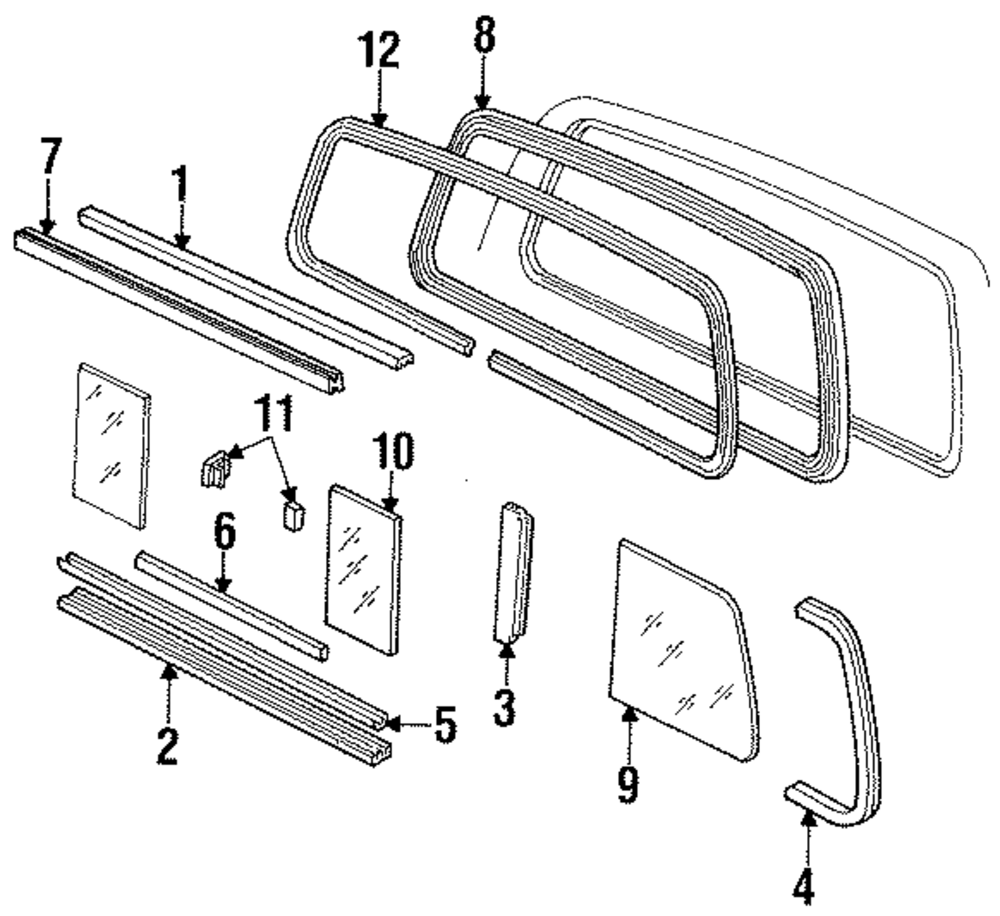 12
8
7
1
11
10
6
3
5
2
9
4