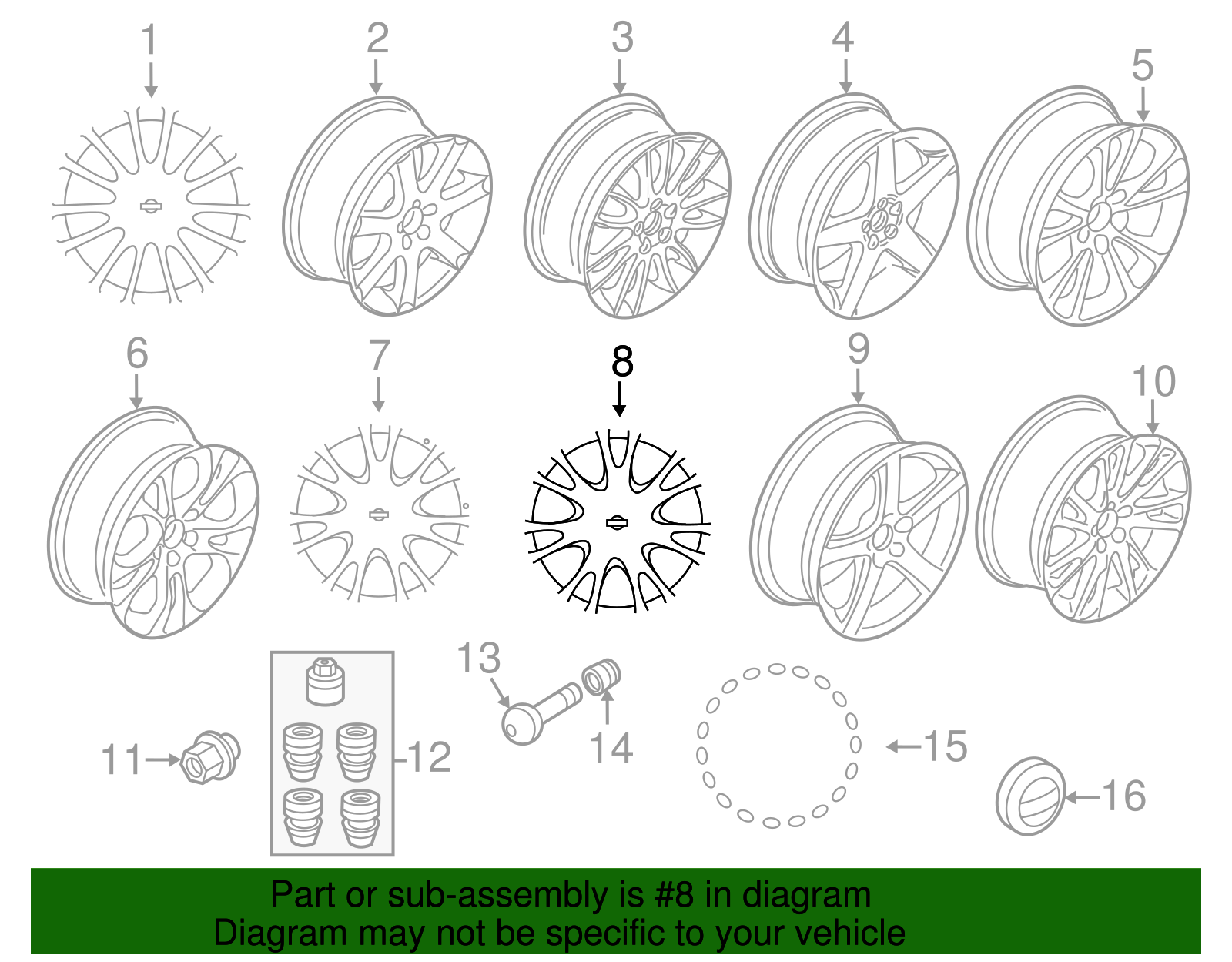 1
2
3
4
5
6
7
8
9
10
11
12
13
14
15
16

Part or sub-assembly is #8 in diagram
Diagram may not be specific to your vehicle