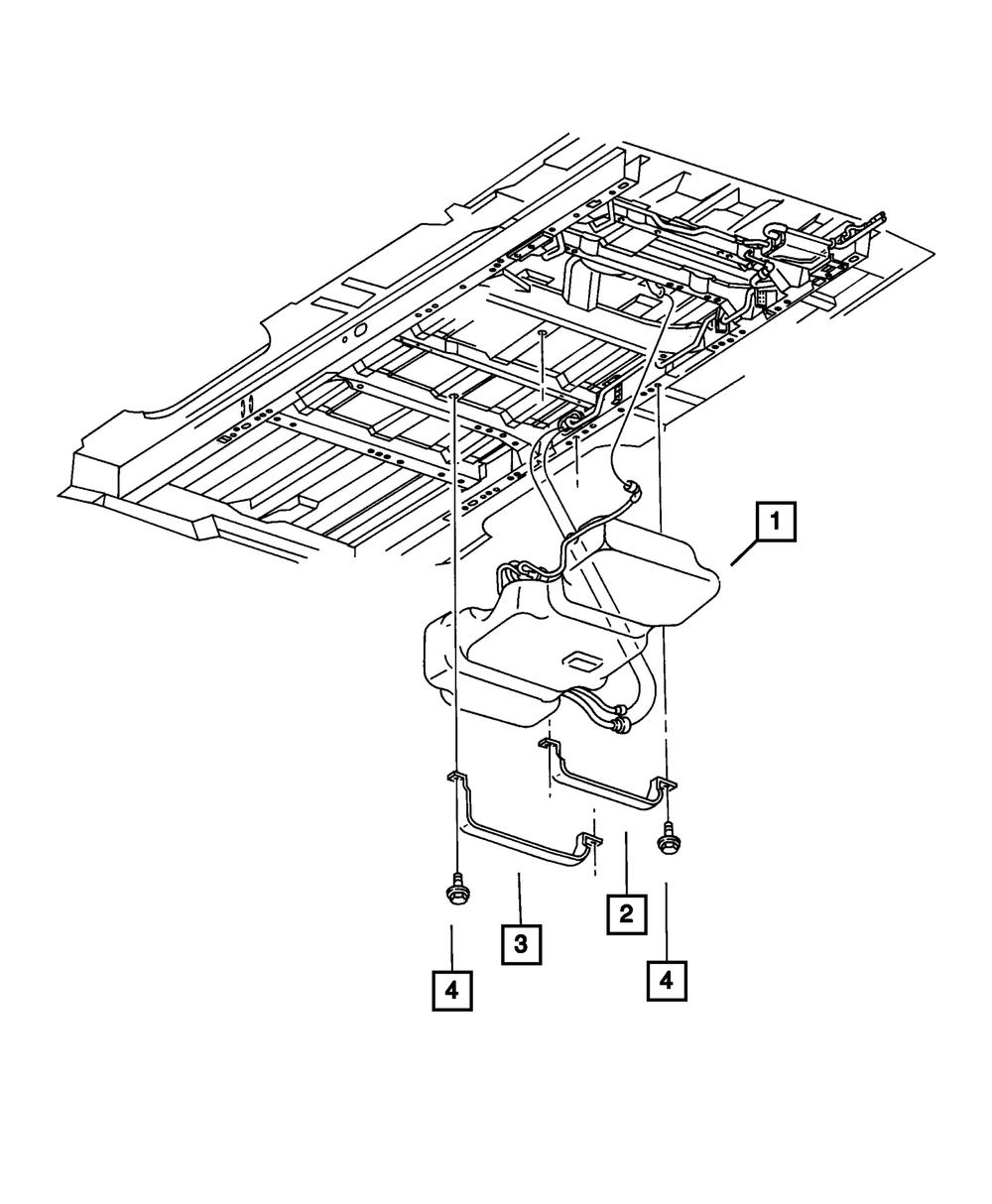 1
2
3
4
4