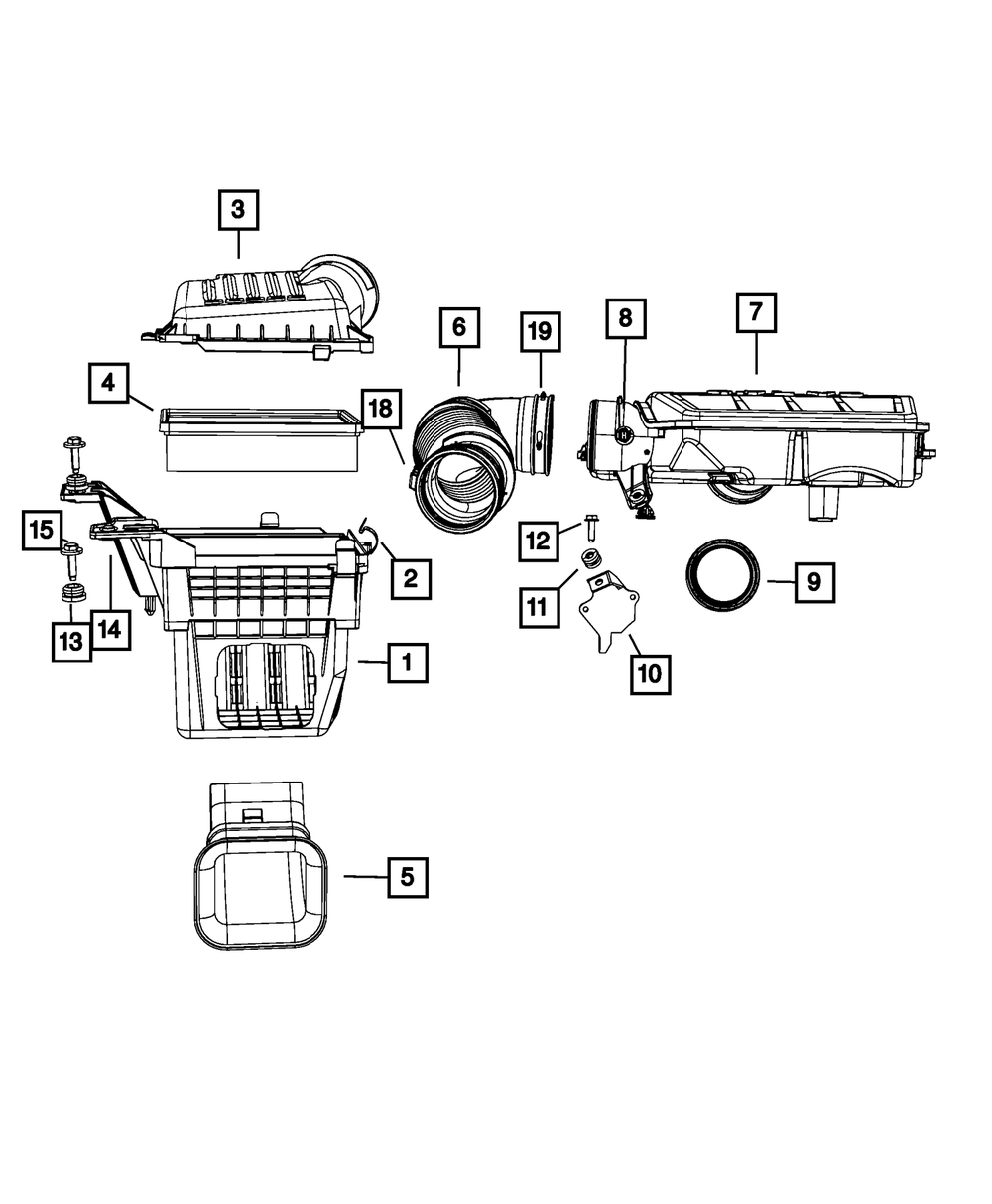 3
6
19
8
7
4
18
15
2
12
11
9
13
14
1
10
5