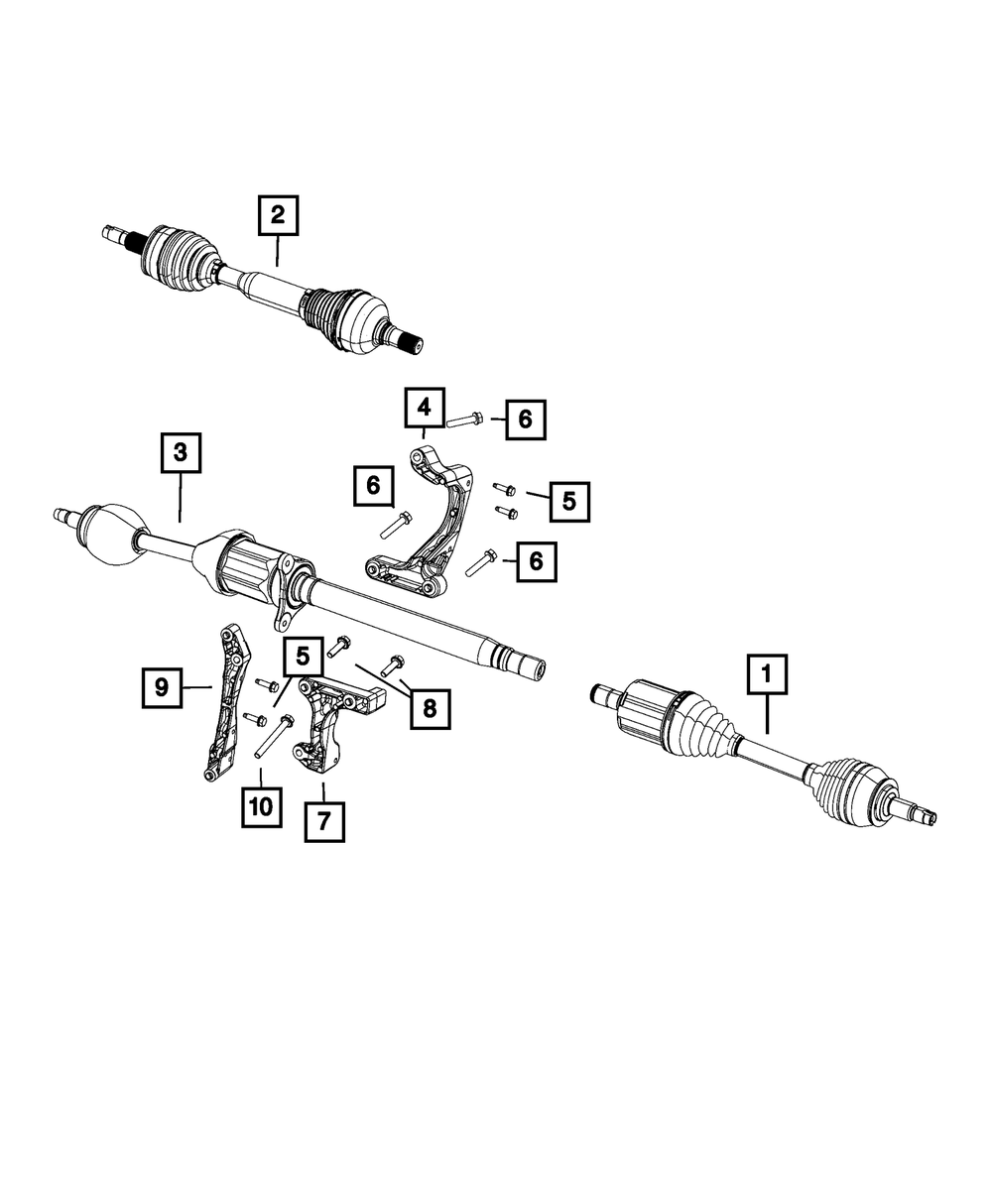 2
4
6
3
6
5
6
5
9
8
1
10
7