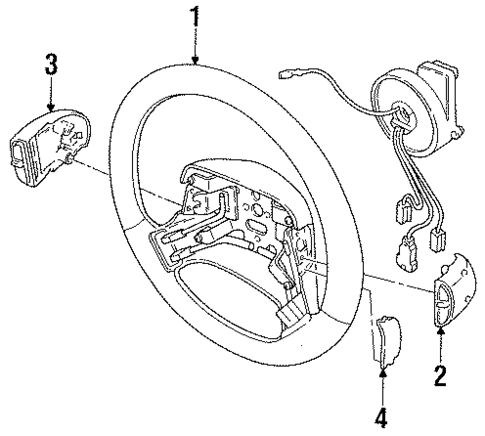 1
3
2
4