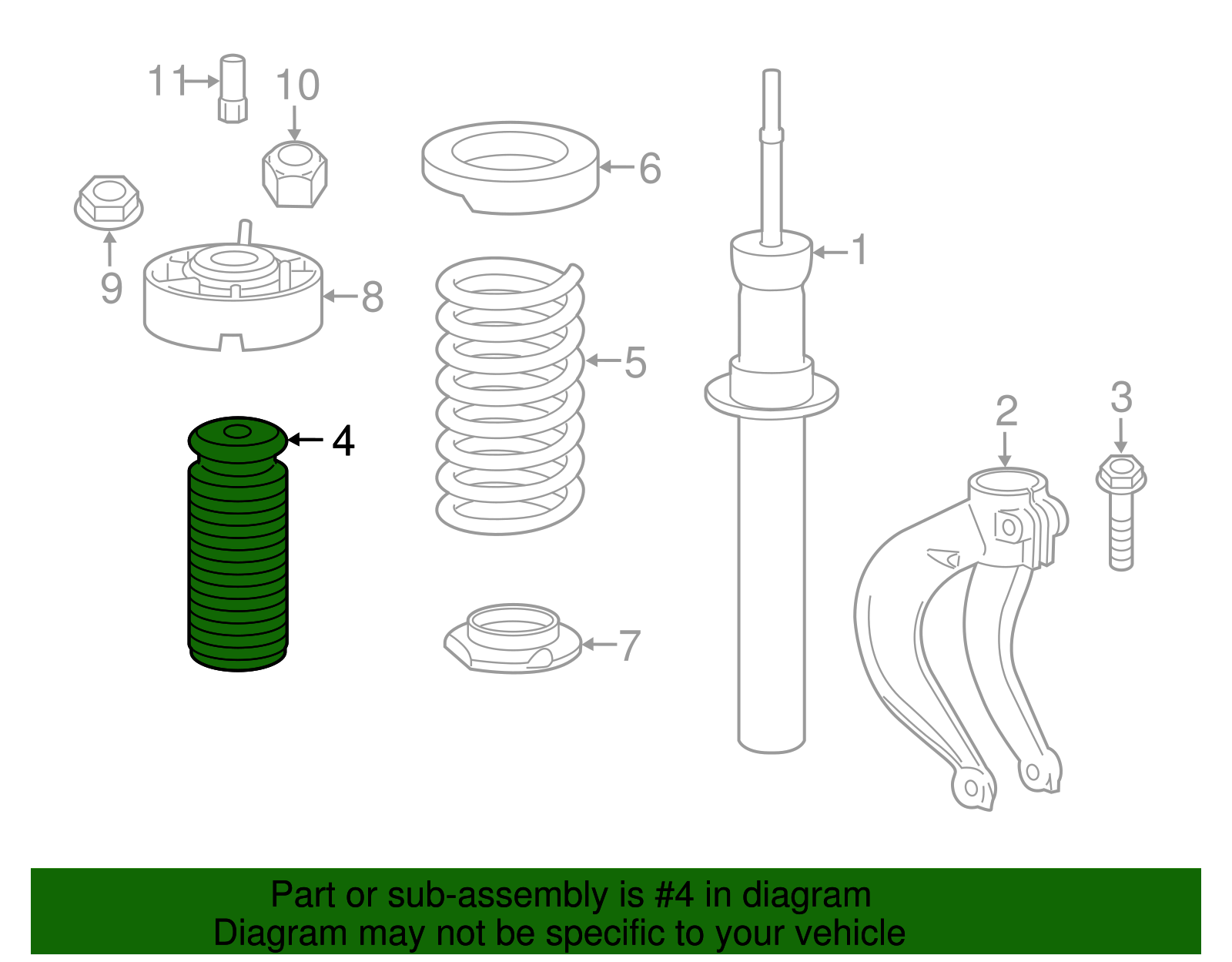 11
10
6
9
8
1
5
4
2
3
7

Part or sub-assembly is #4 in diagram
Diagram may not be specific to your vehicle