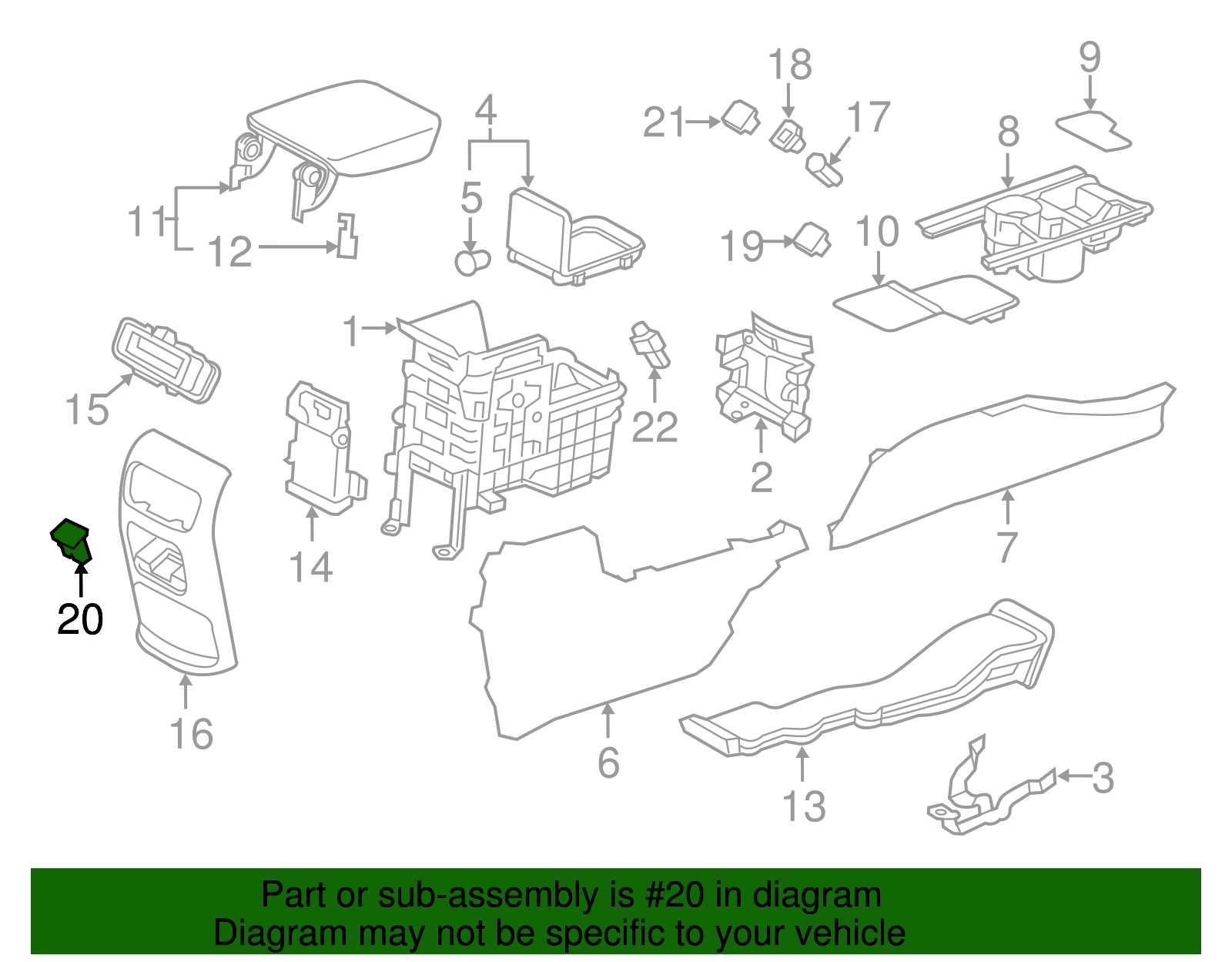 18
9
4
21
17
8
11
5
12
19
10
1
15
22
2
14
7
20
16
6
13
3

Part or sub-assembly is #20 in diagram
Diagram may not be specific to your vehicle