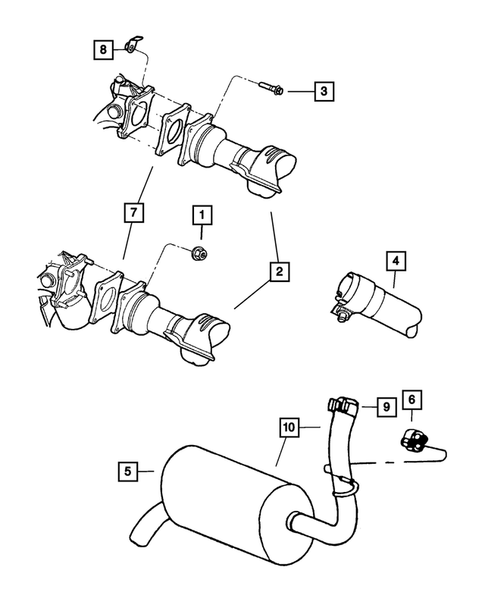 8
3
7
1
2
4
9
6
10
5