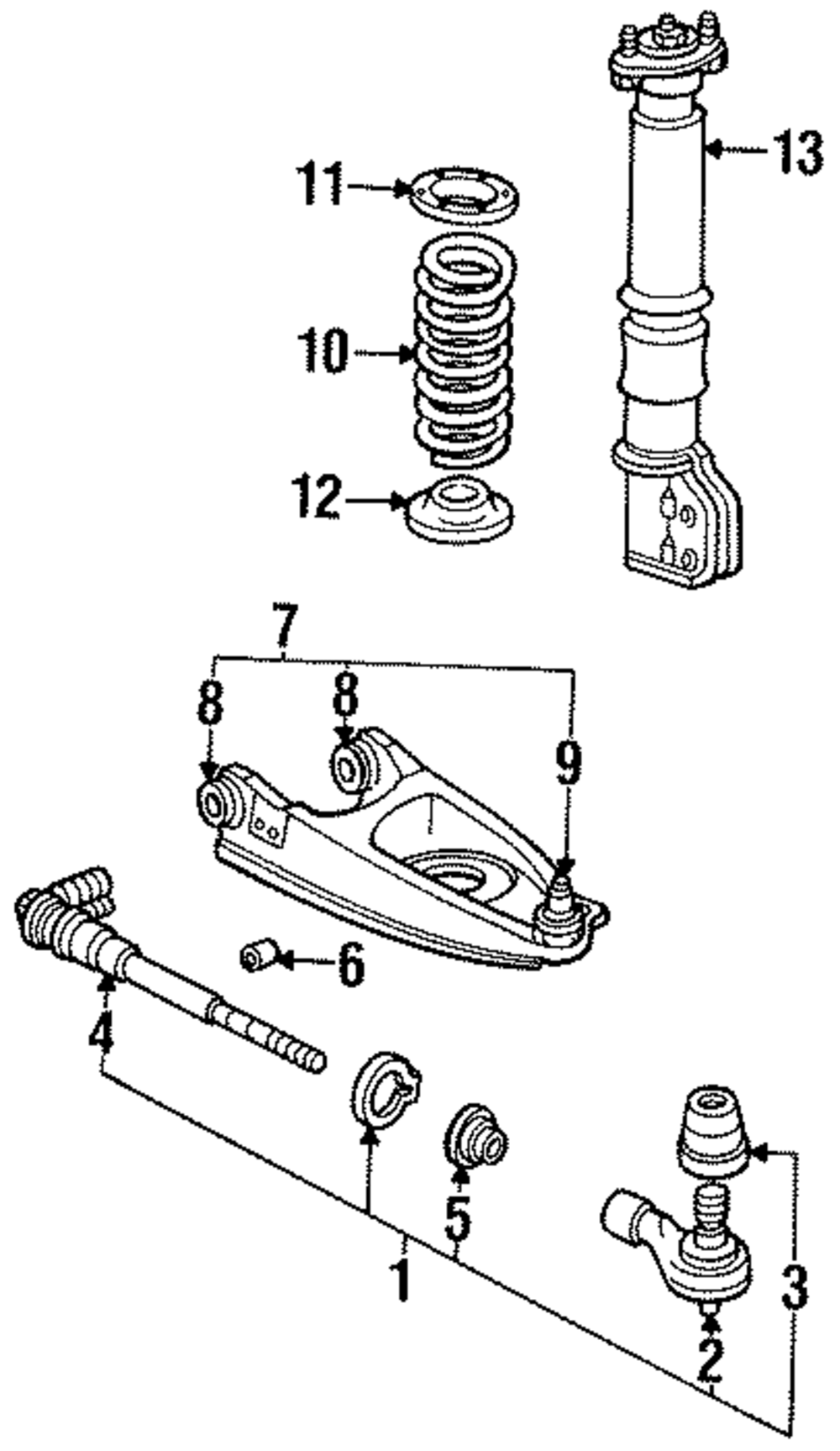 13
11
10
12
7
8
8
9
6
4
5
1
3
2