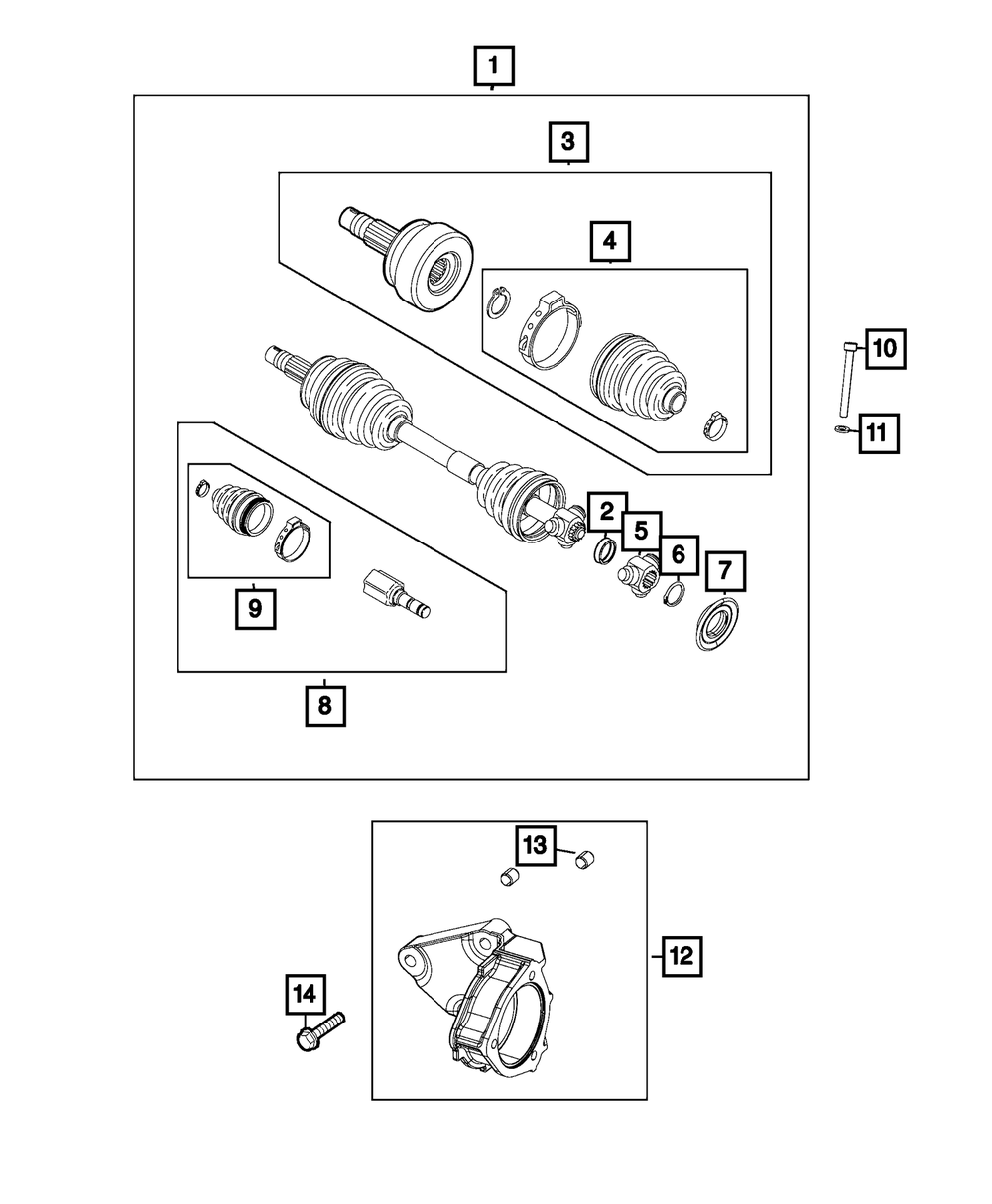 1
3
4
10
11
2
5
6
7
9
8
13
12
14