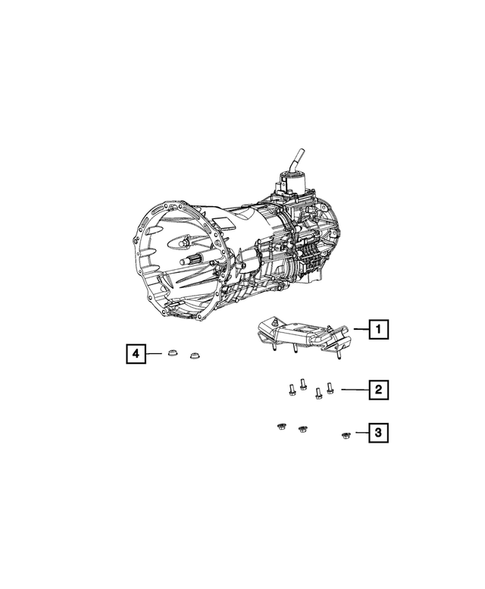 1
4
2
3