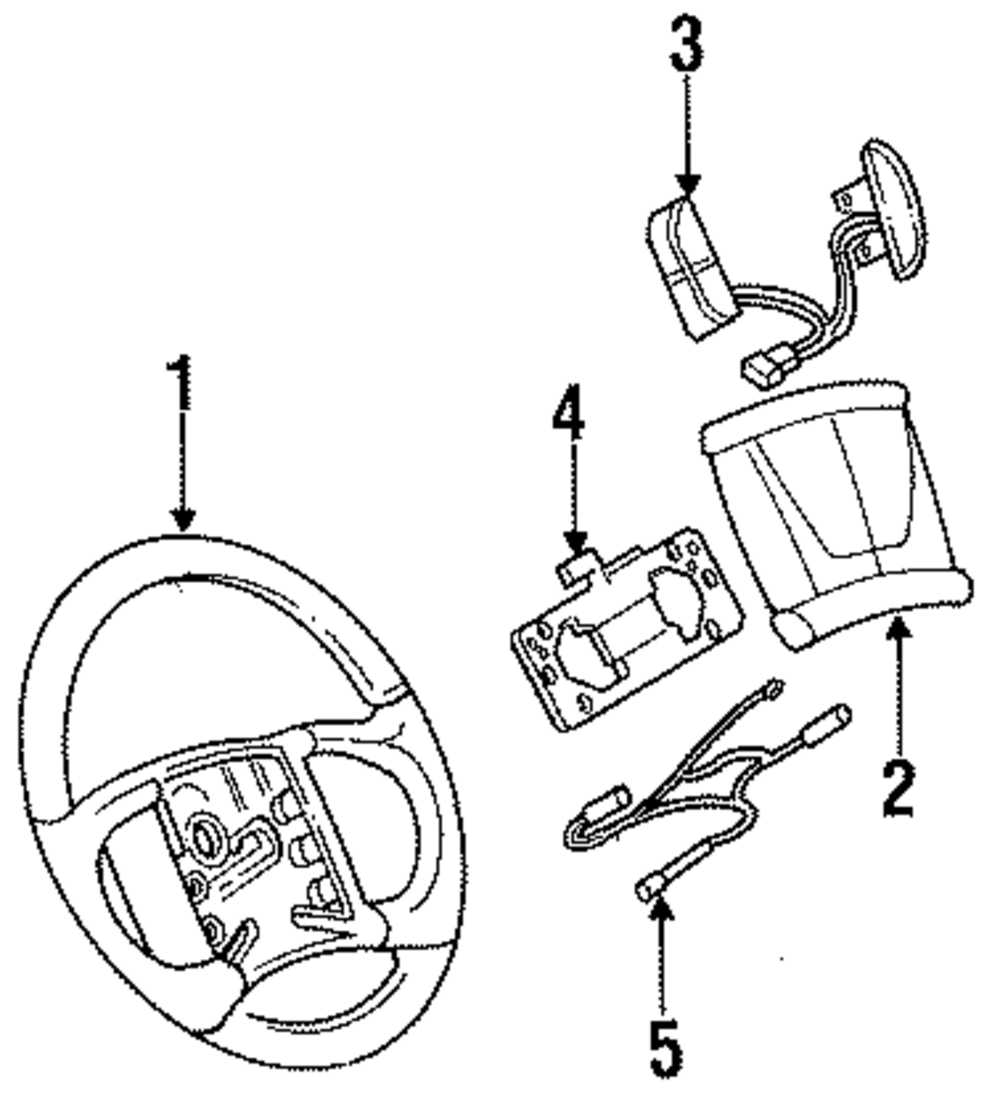 3
1
4
2
5