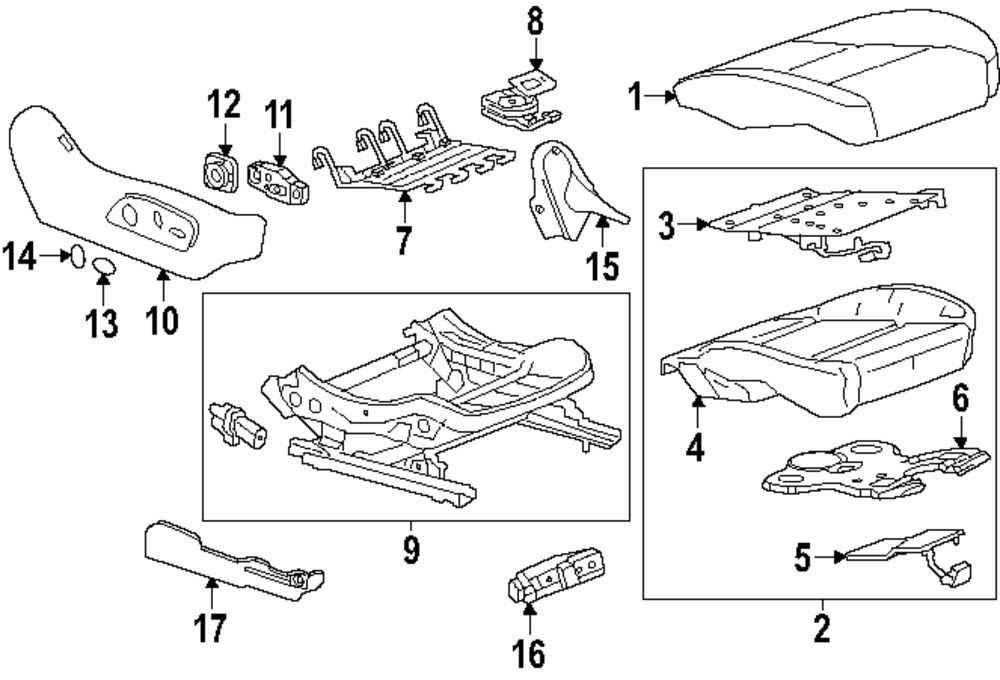 8
1
12
11
7
15
3
14
13
10
4
6
9
5
17
16
2