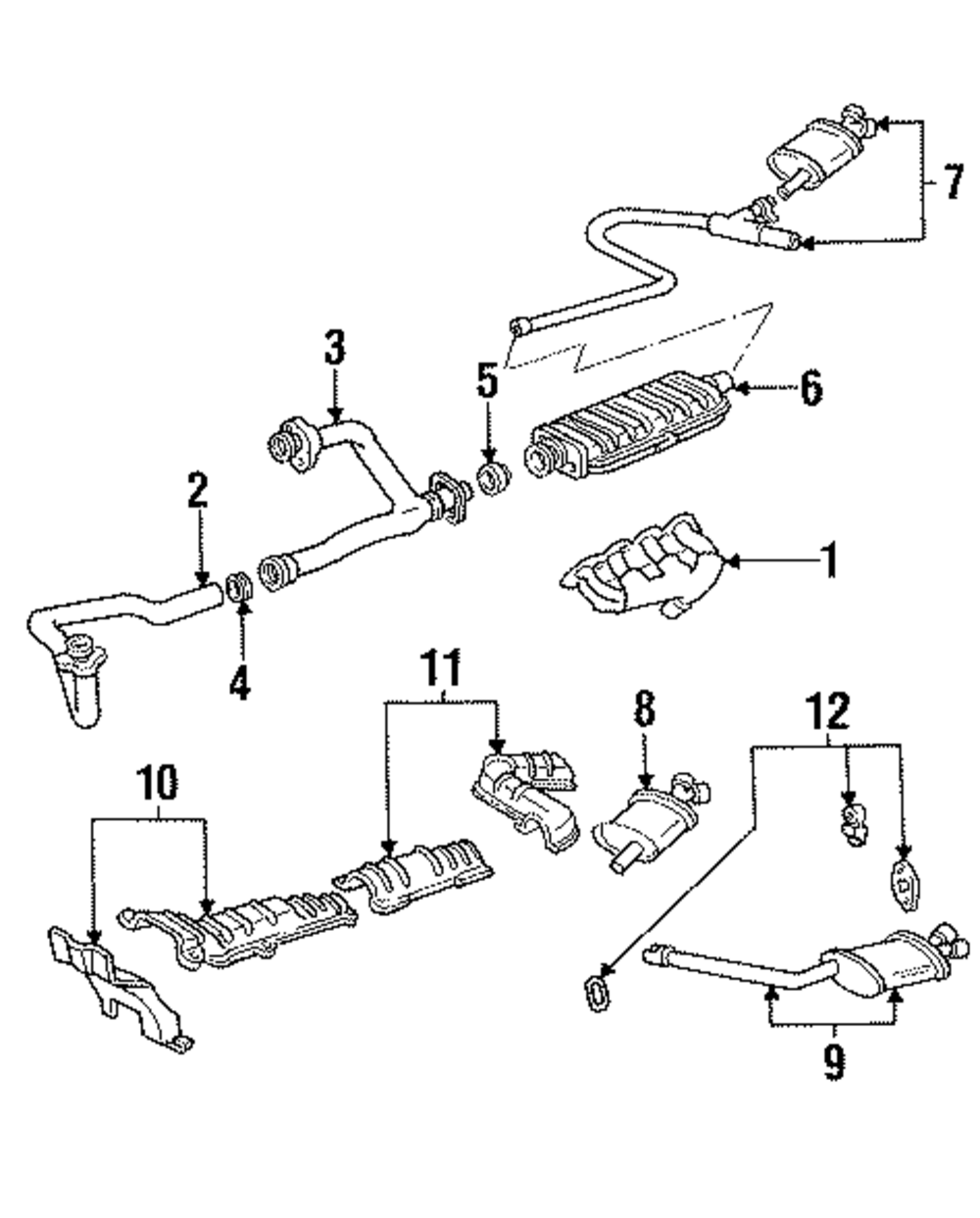 7
3
5
6
2
1
4
11
8
12
10
9