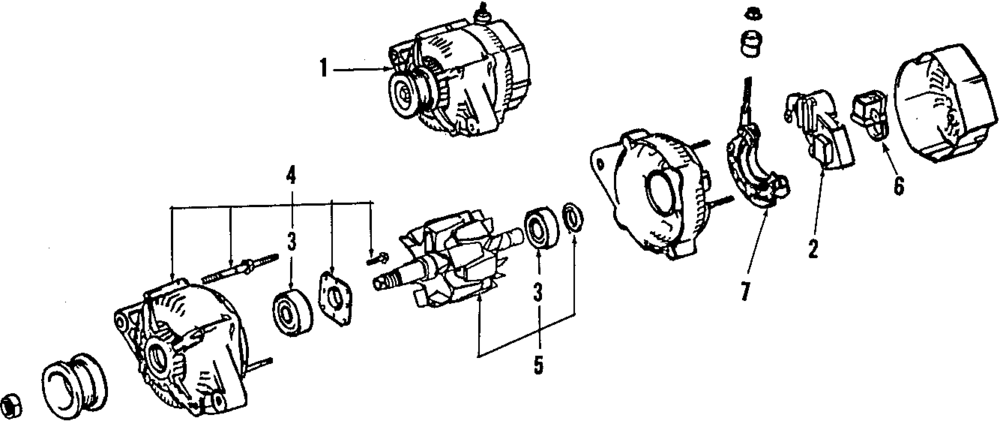 1
4
3
3
5
7
2
6