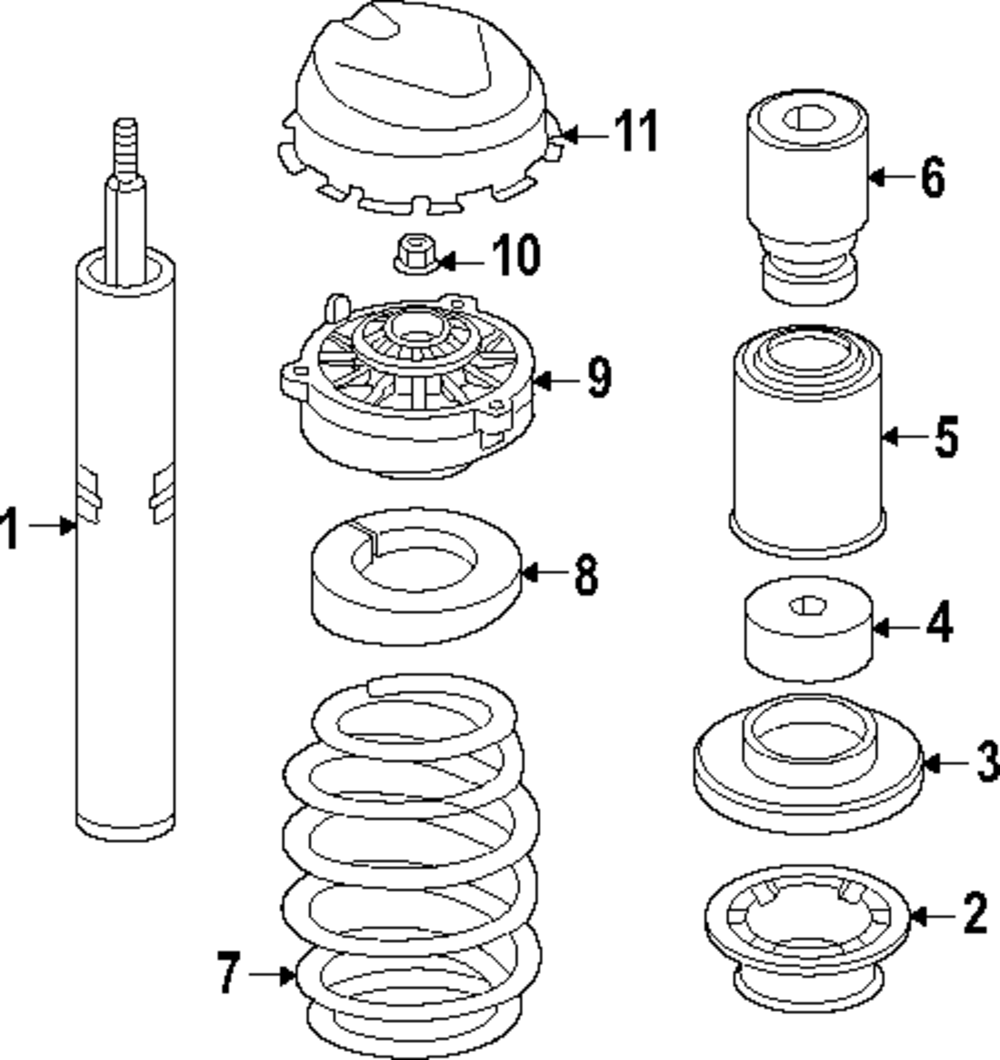 11
6
10
9
5
1
8
4
3
2
7