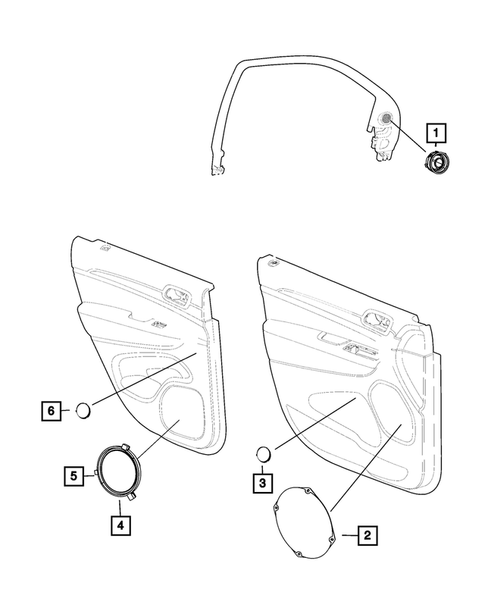 1
6
5
4
3
2