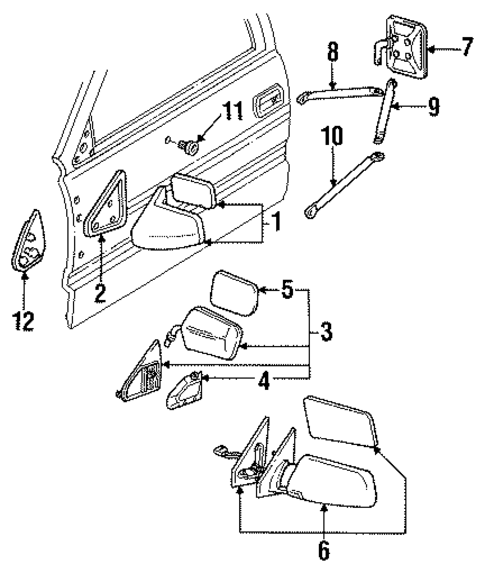 8
7
11
9
10
1
2
12
5
3
4
6