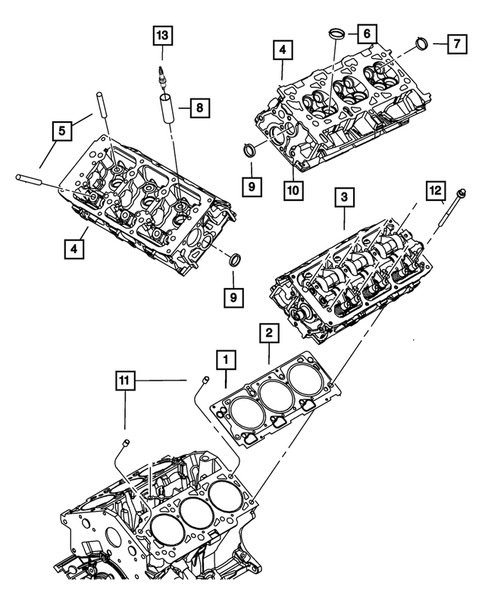 13
6
7
4
8
5
9
10
3
12
4
9
2
1
11