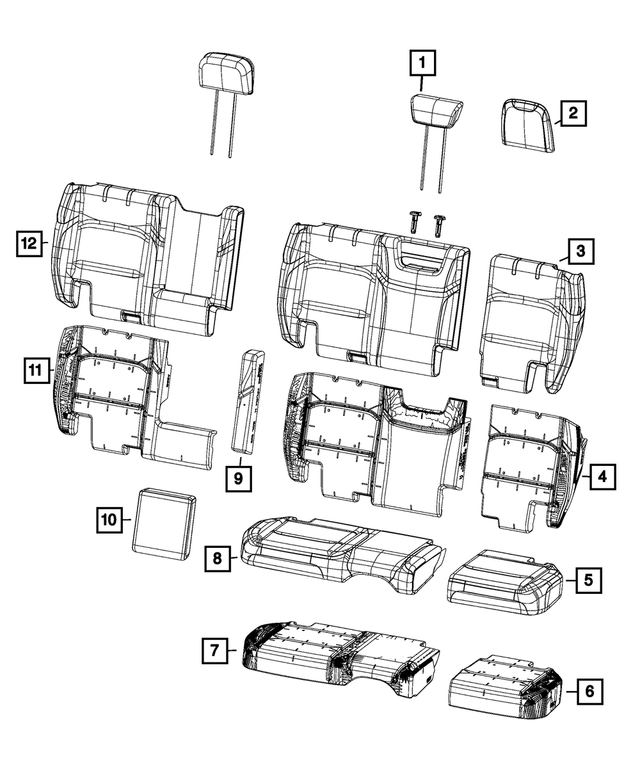 1
2
12
3
11
9
4
10
8
5
7
6