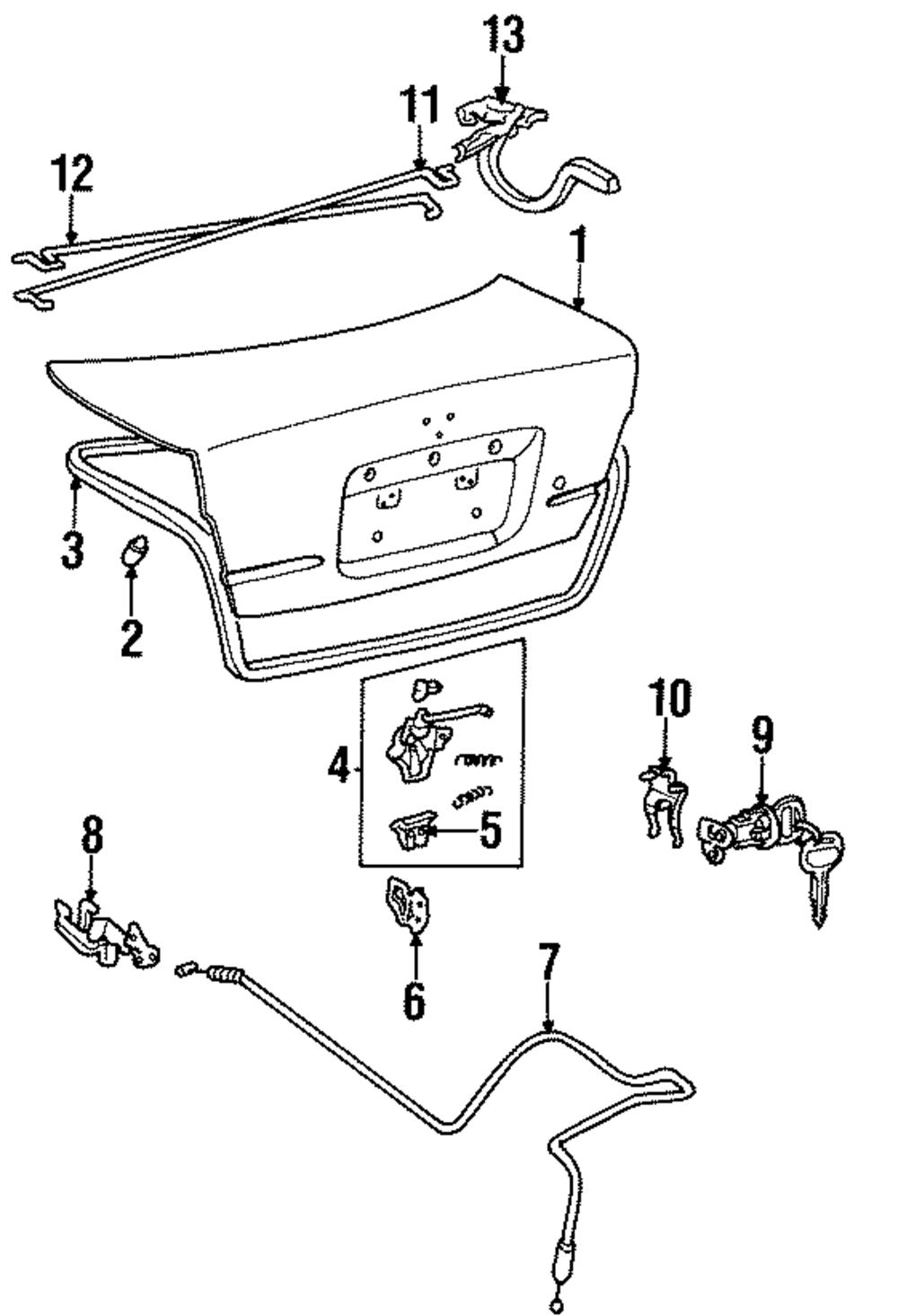 13
11
12
1
3
2
4
5
10
9
8
6
7