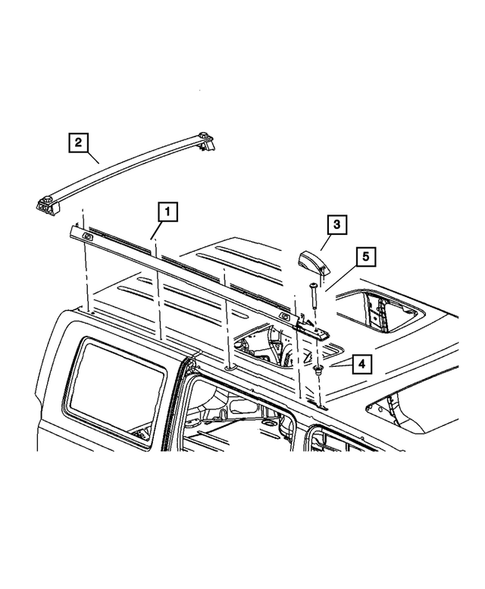 2
1
3
5
4