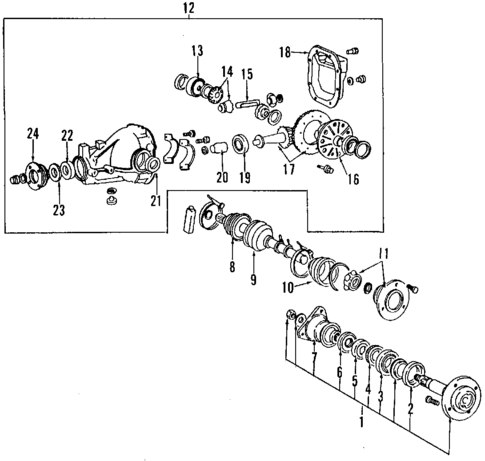 12
13
14
15
18
24
22
20
19
17
16
23
21
8
9
10
11
7
6
5
4
3
2
1