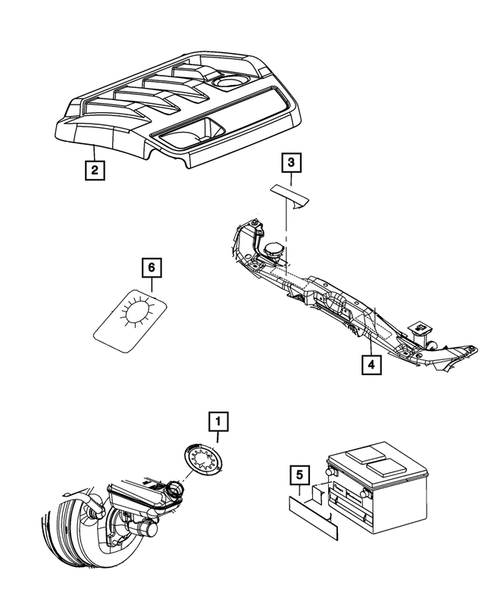 2

3

6

4

1

5