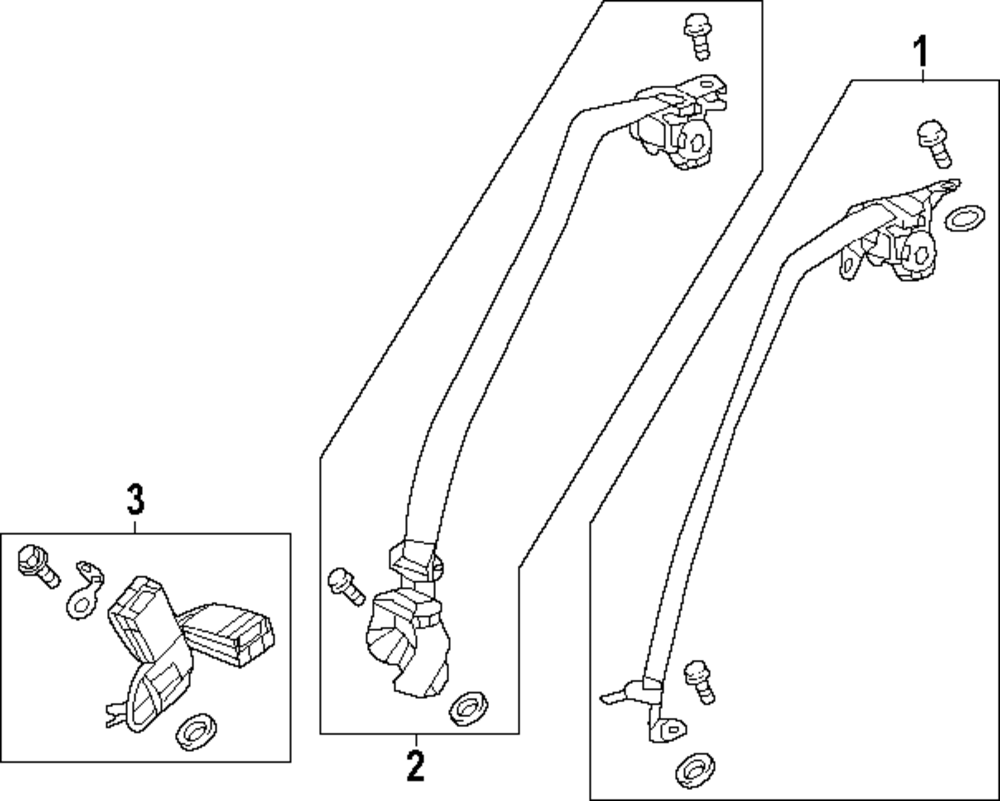 1
3
2