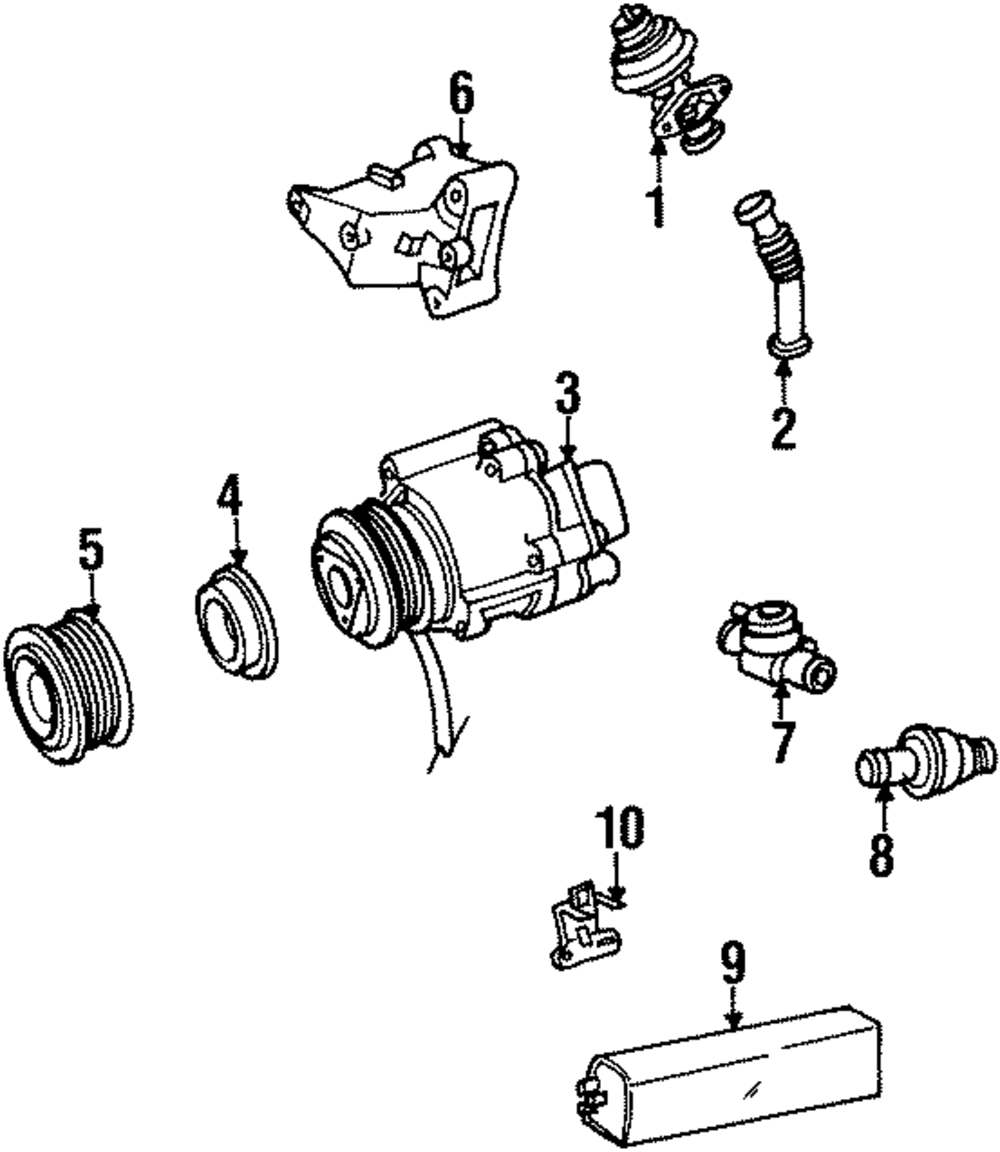 6
1
2
3
4
5
7
8
10
9