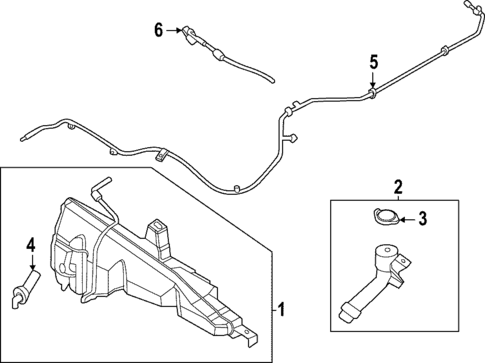 6
5
2
3
4
1