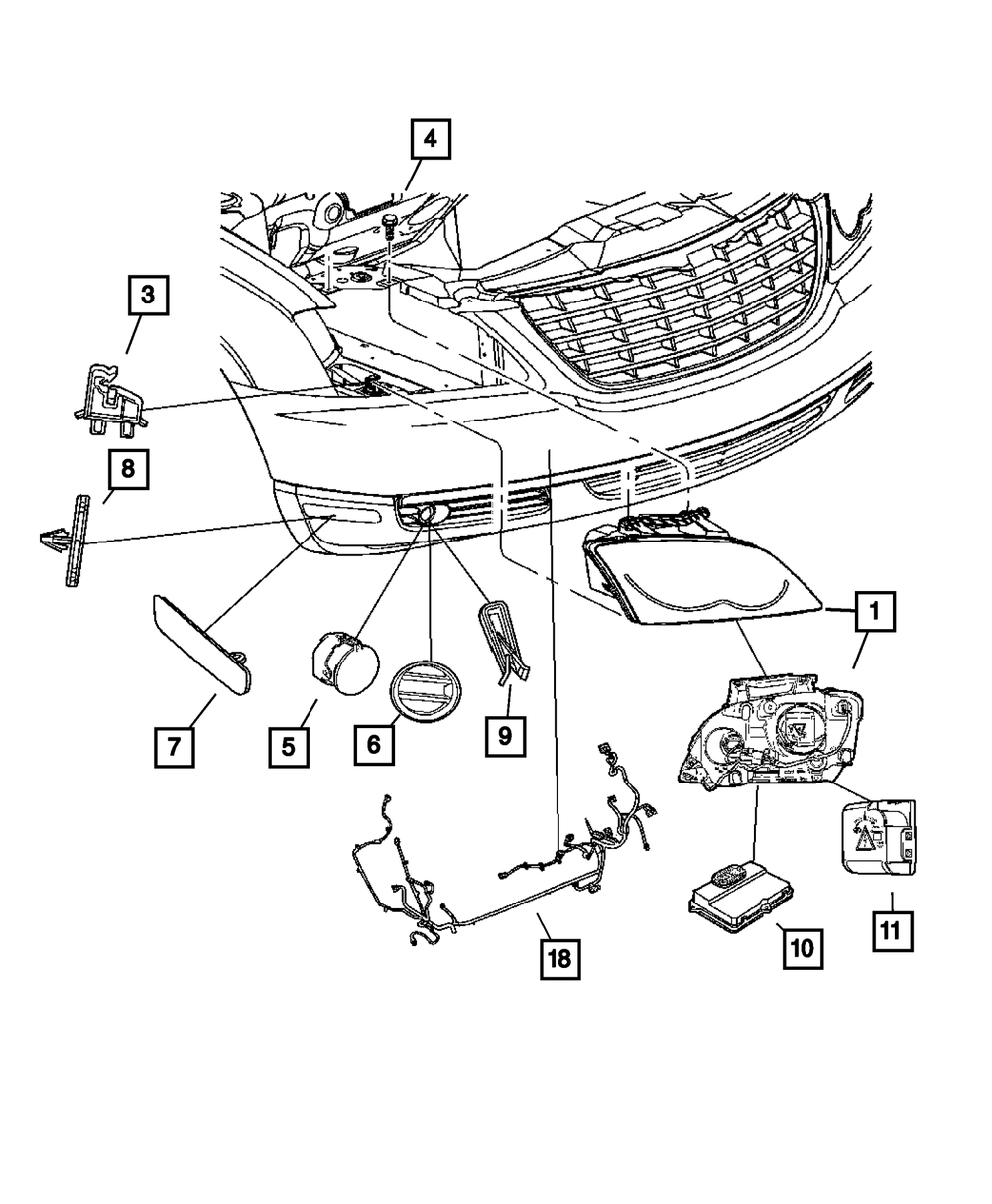 4
3
8
1
7
5
6
9
18
10
11