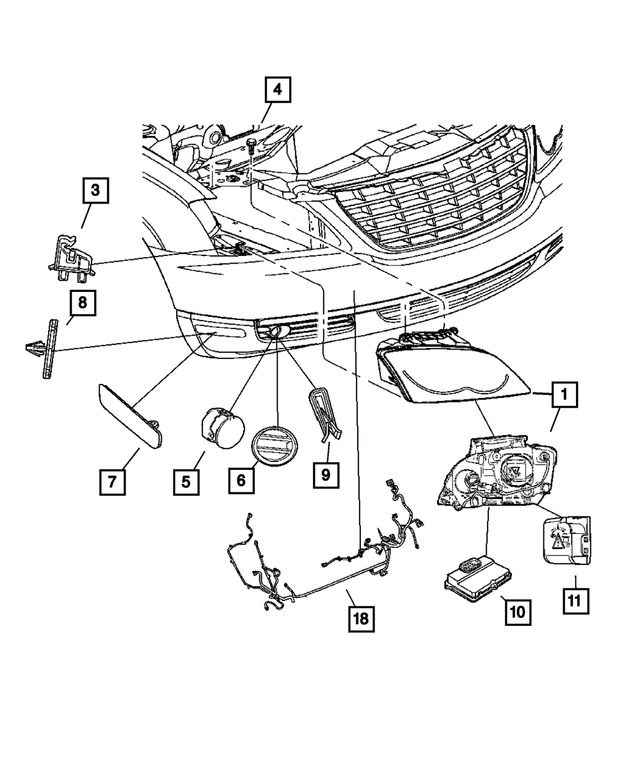 4
3
8
1
7
5
6
9
18
10
11