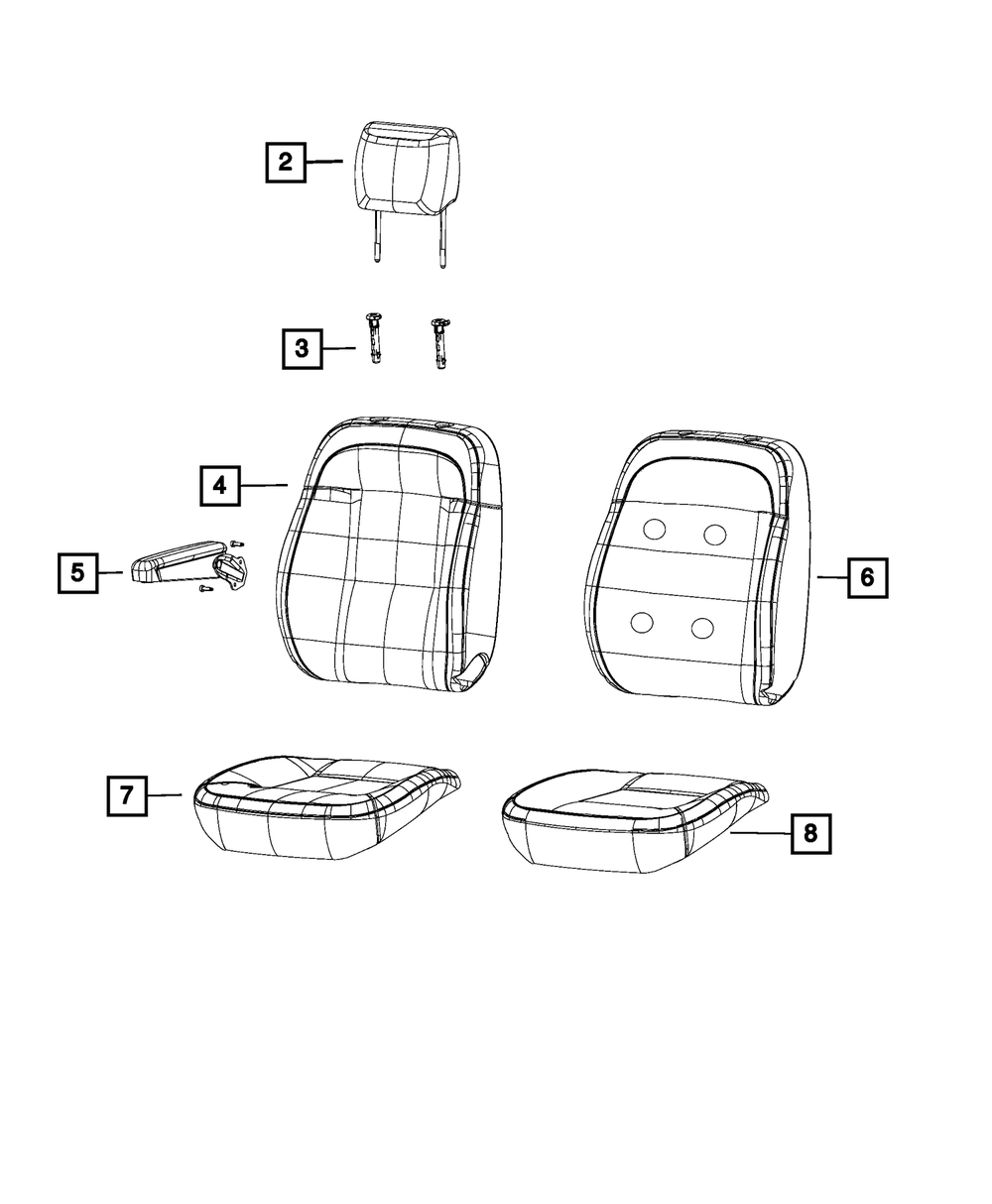 2
3
4
5
6
7
8