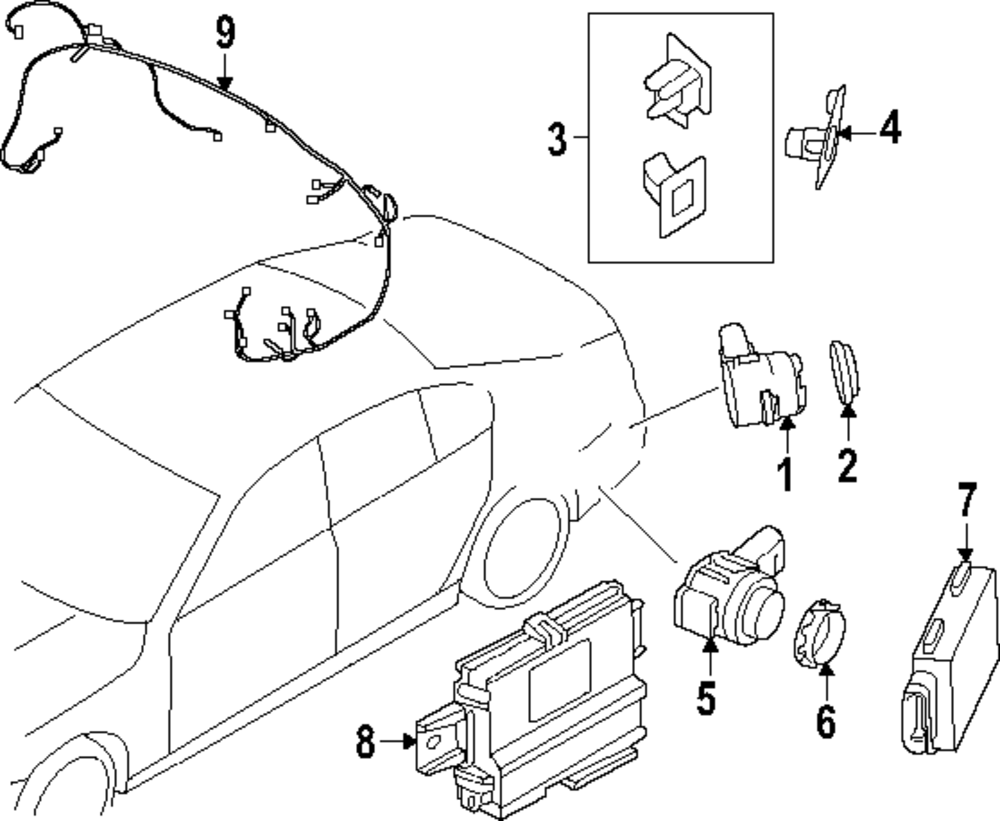 9
3
4
1
2
7
5
6
8