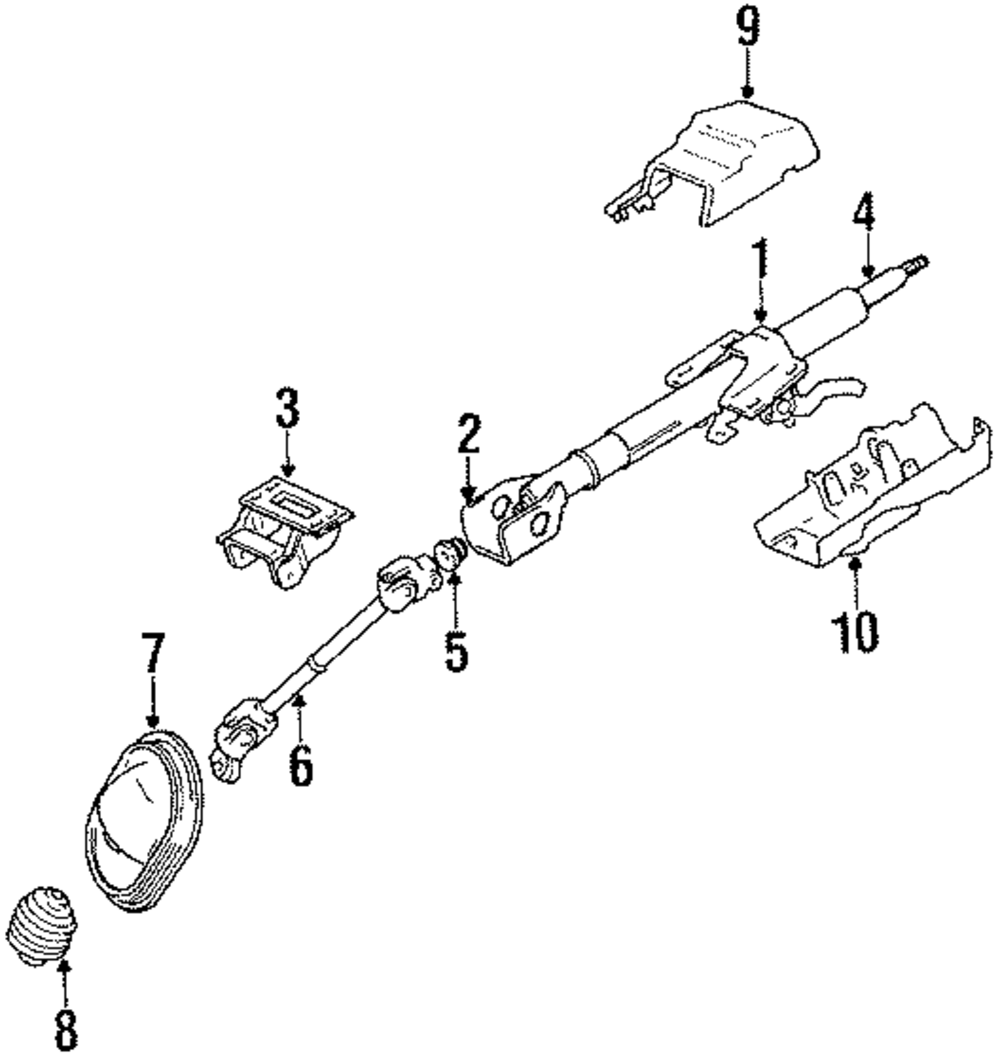 9
4
1
3
2
10
5
7
6
8