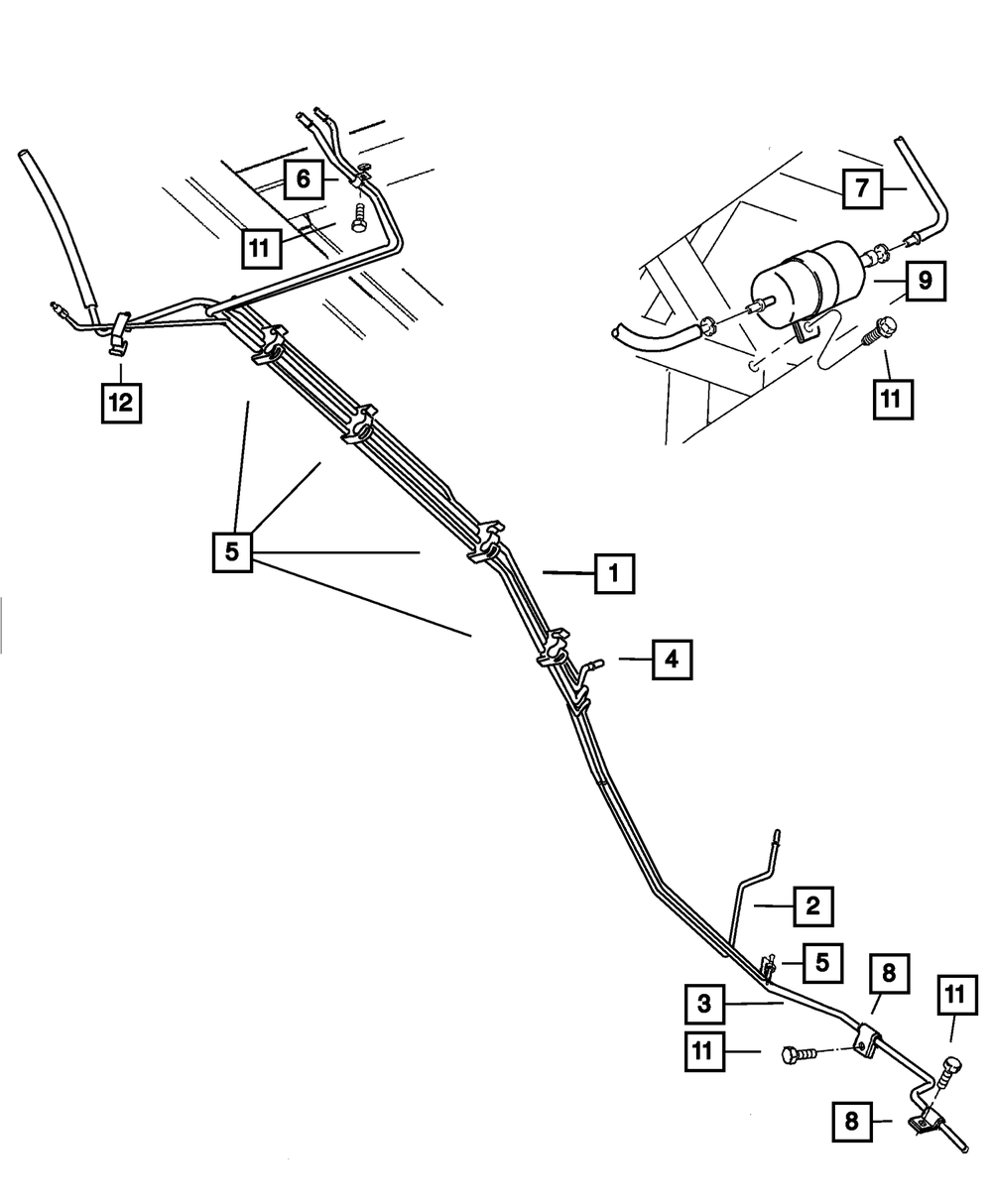 6
11
7
9
11
12
5
1
4
2
5
8
3
11
11
8