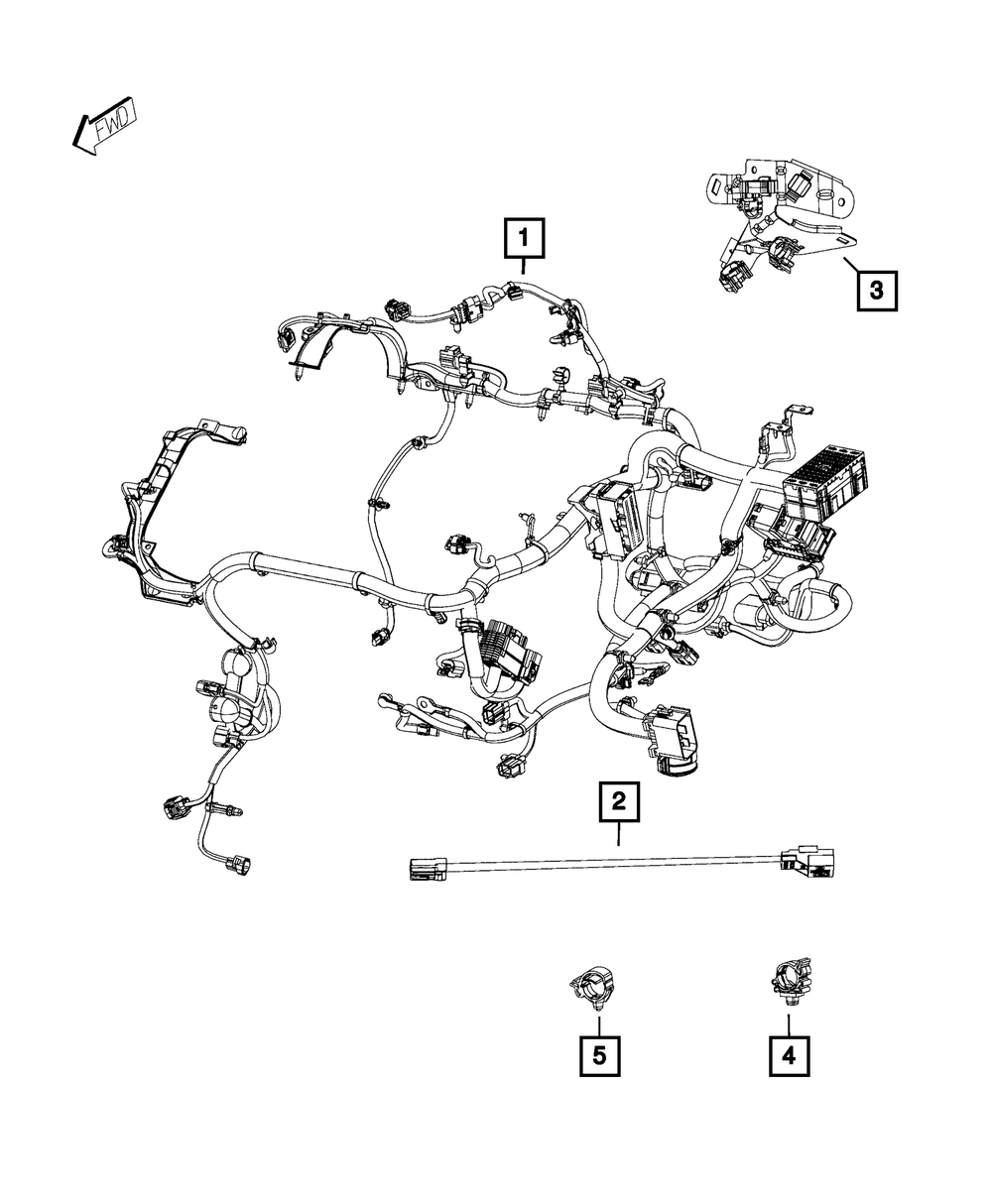 FWD
1
3
2
5
4