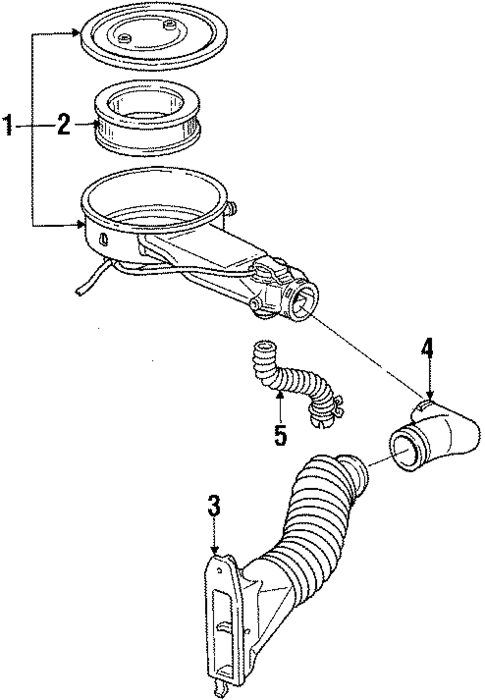 1
2
4
5
3