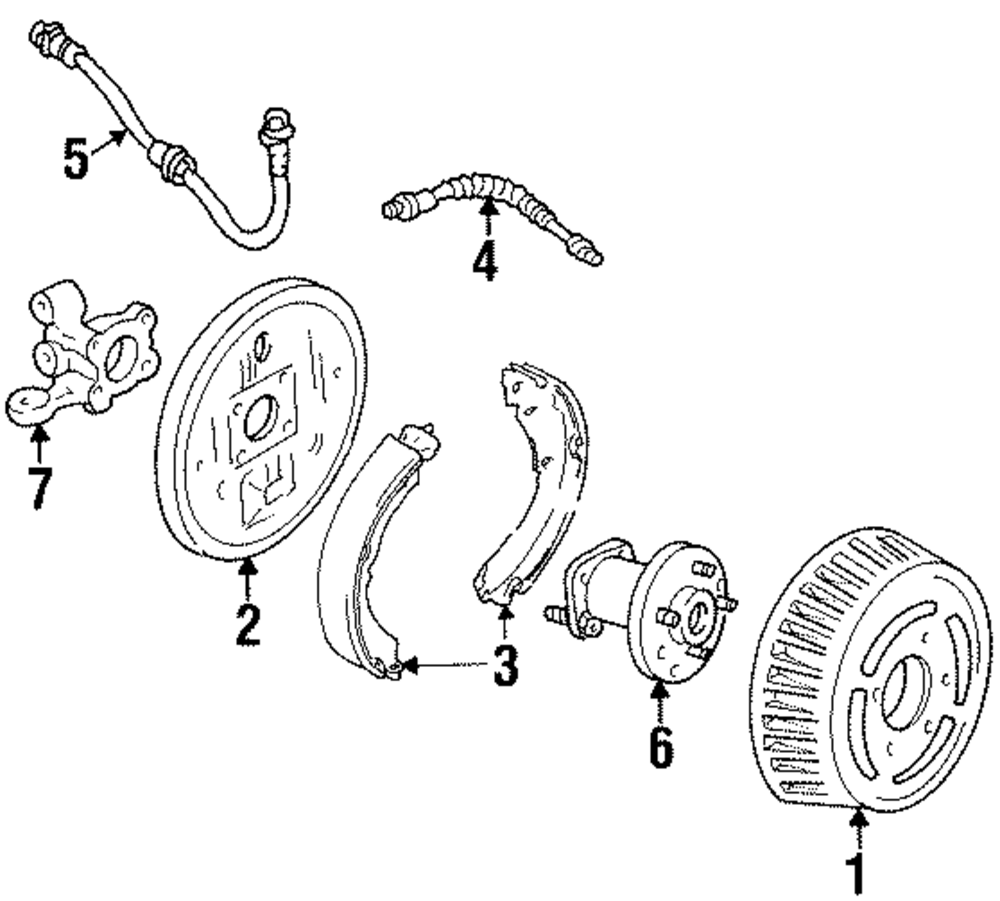 5
4
7
2
3
6
1