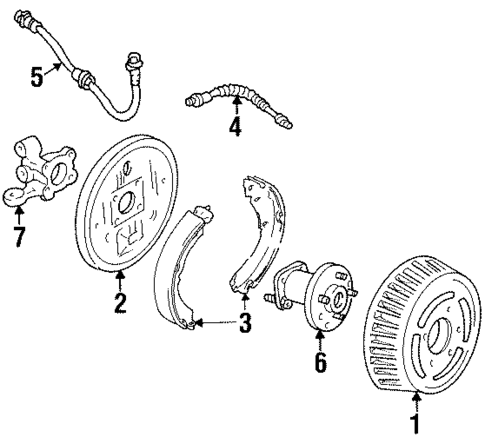 5
4
7
2
3
6
1