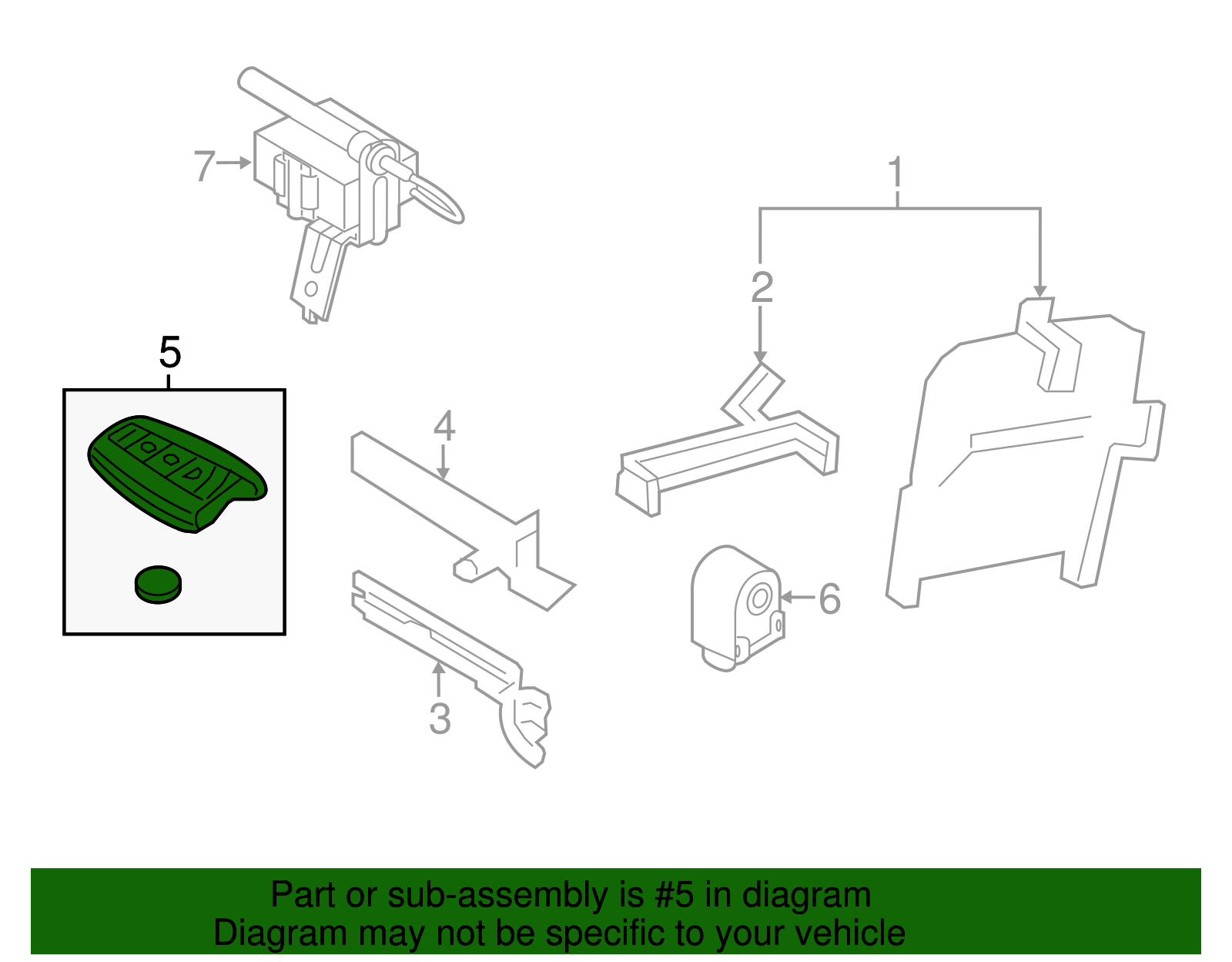 7

1

2

5

4

6

3

Part or sub-assembly is #5 in diagram
Diagram may not be specific to your vehicle