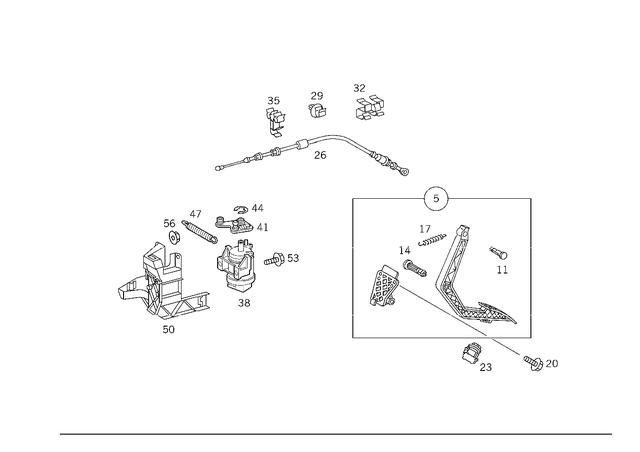 35
29
32
26
47
44
56
41
53
38
50
5
17
14
11
23
20