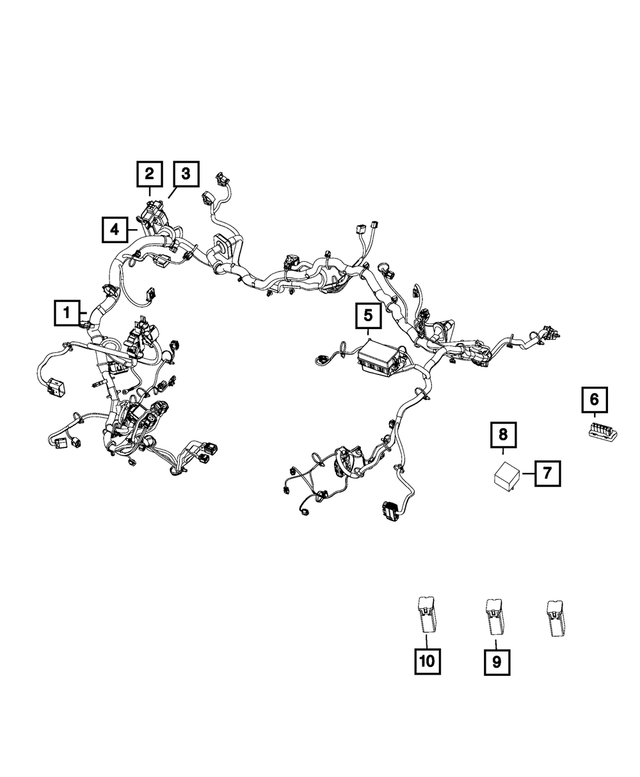 2
3
4
1
5
6
8
7
10
9