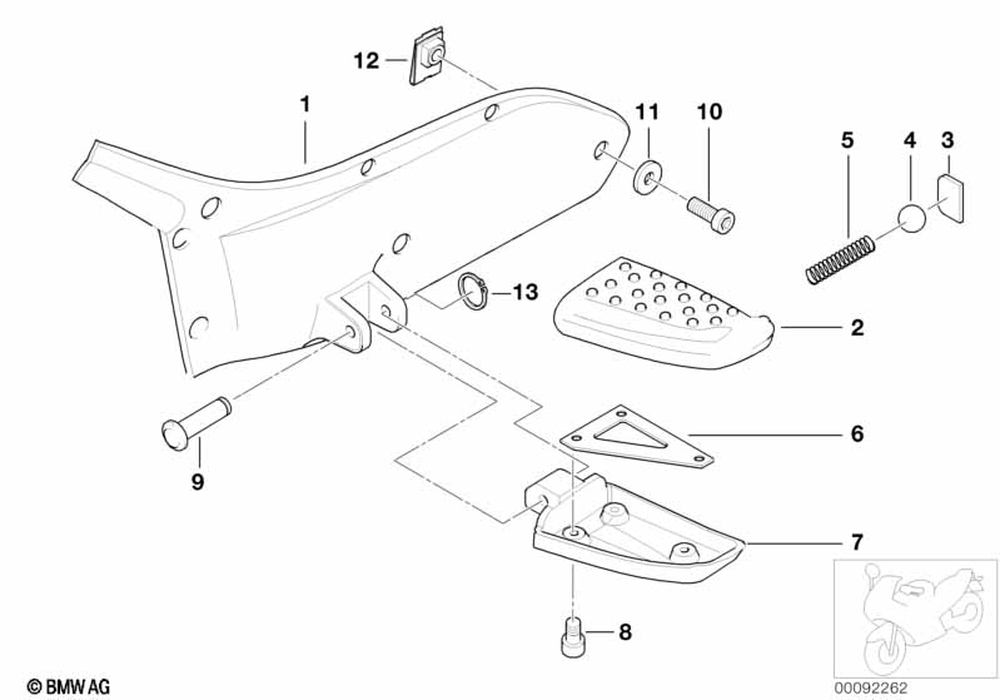 12
1
11
10
5
4
3
13
2
6
9
7
8
© BMW AG
00092262