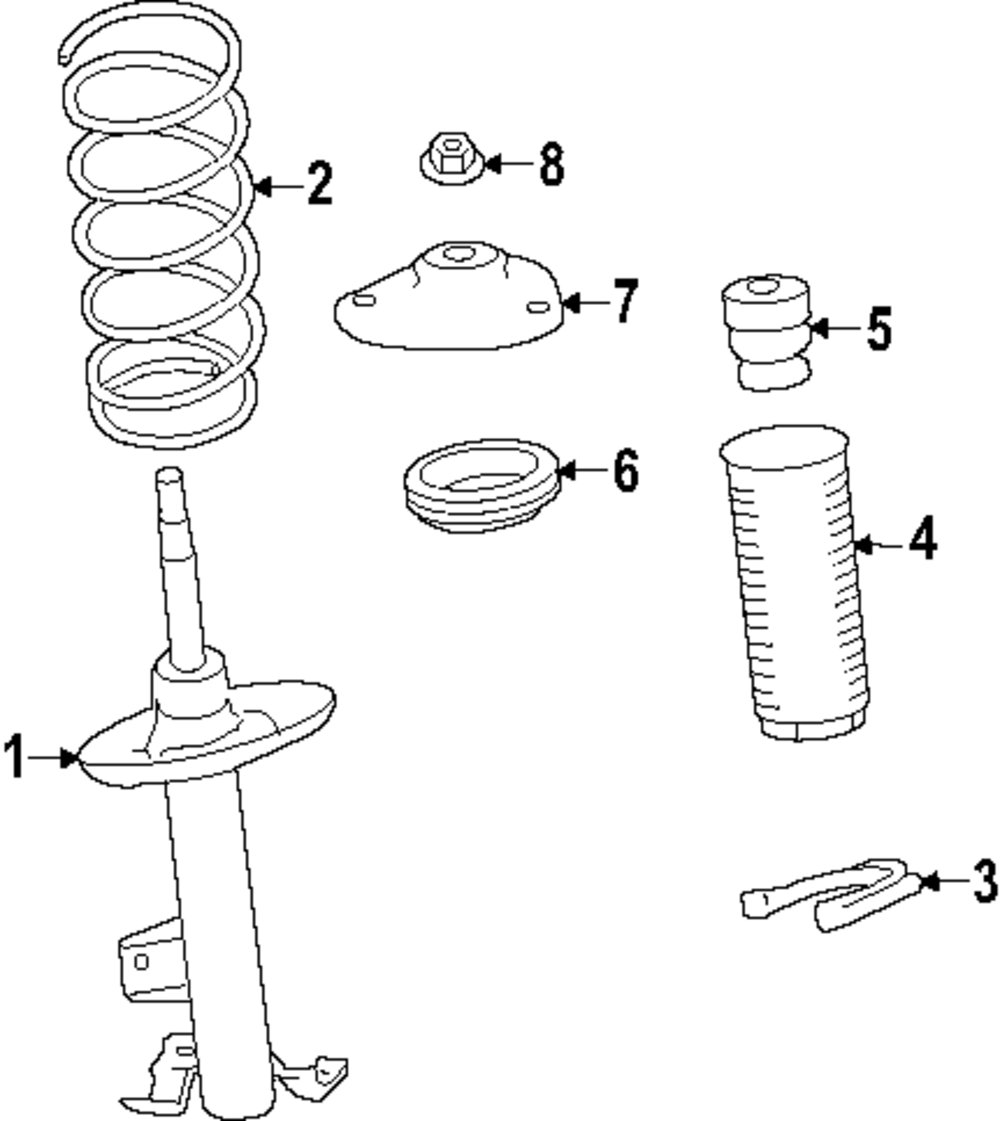 2
8
7
5
6
4
1
3