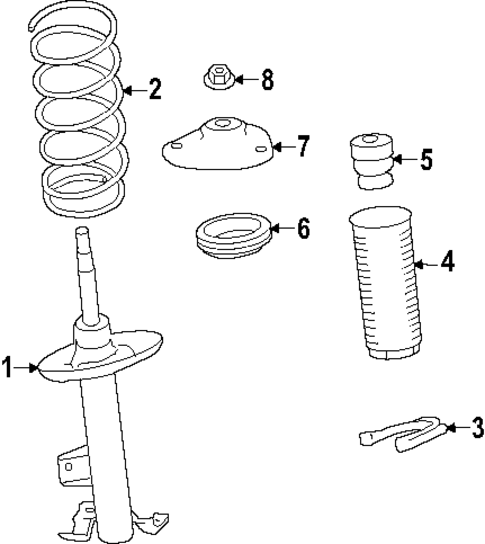 2
8
7
5
6
4
1
3