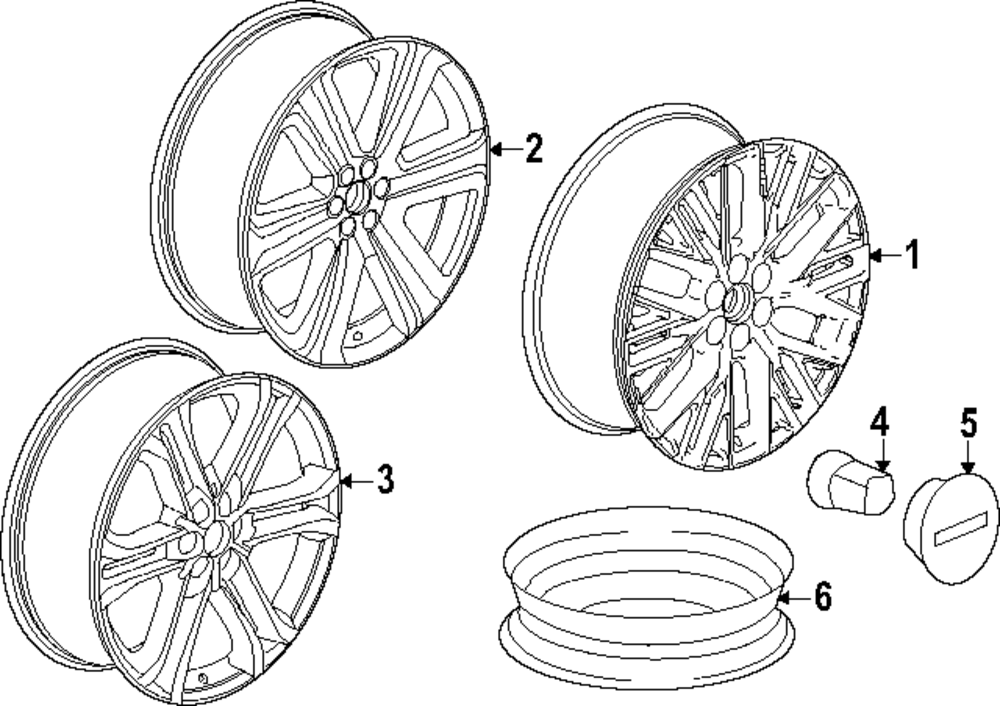 2
1
4
5
3
6