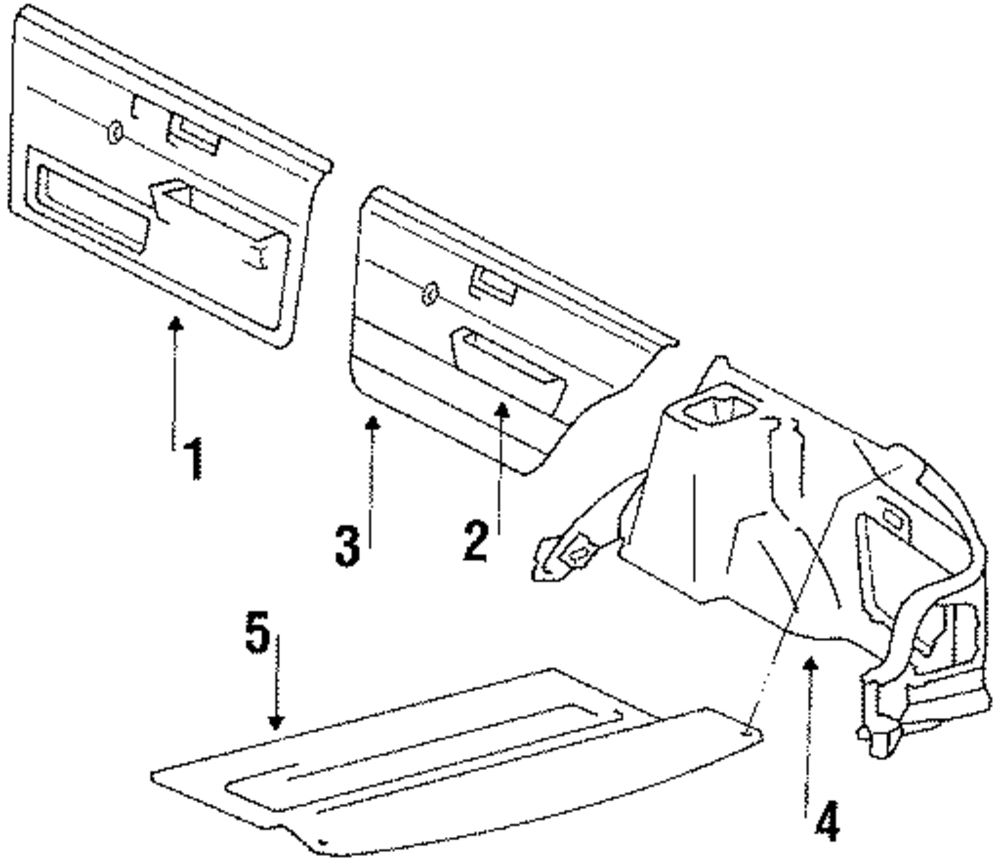 1
3
2
5
4