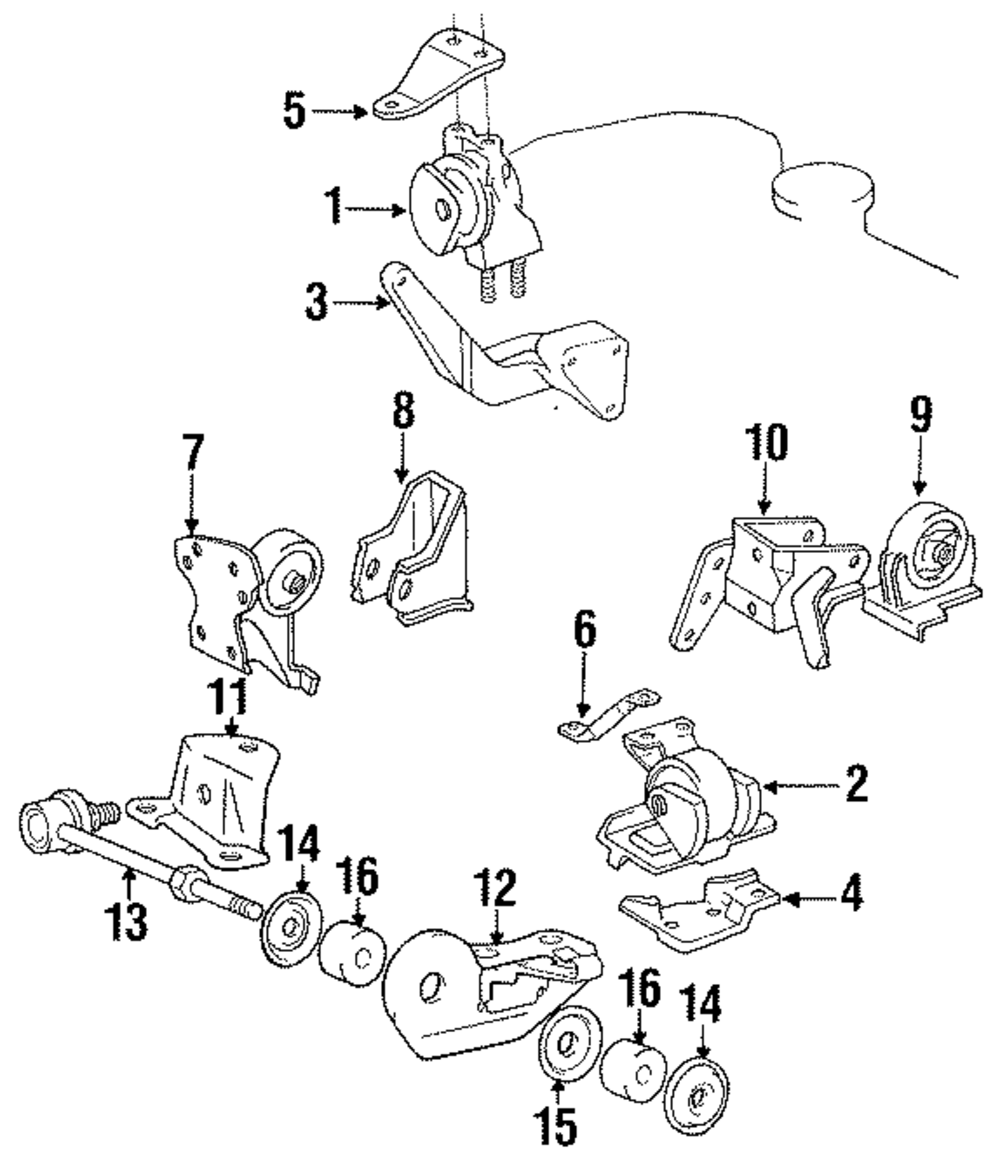 5
1
3
8
7
10
9
6
11
2
14
16
12
4
13
16
14
15