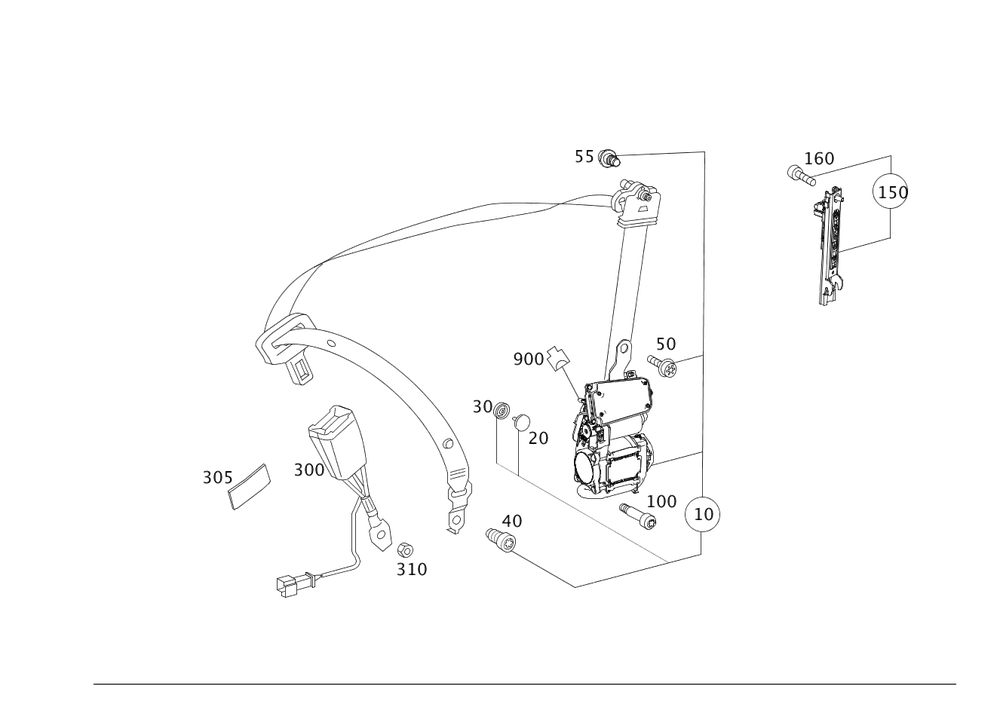 55

160

150

900

50

30

20

305

300

100

10

40

310