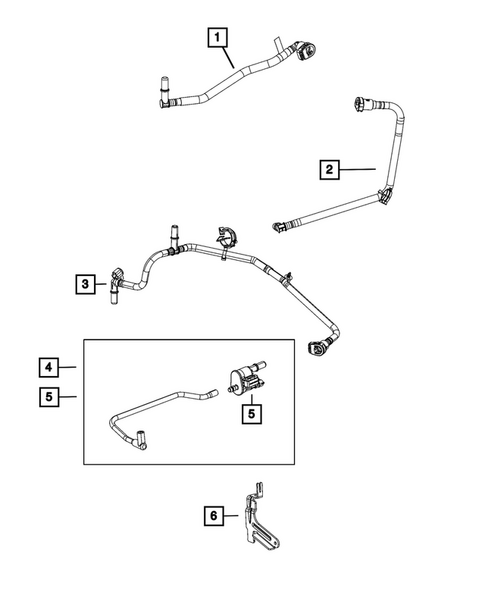 1
2
3
4
5
5
6