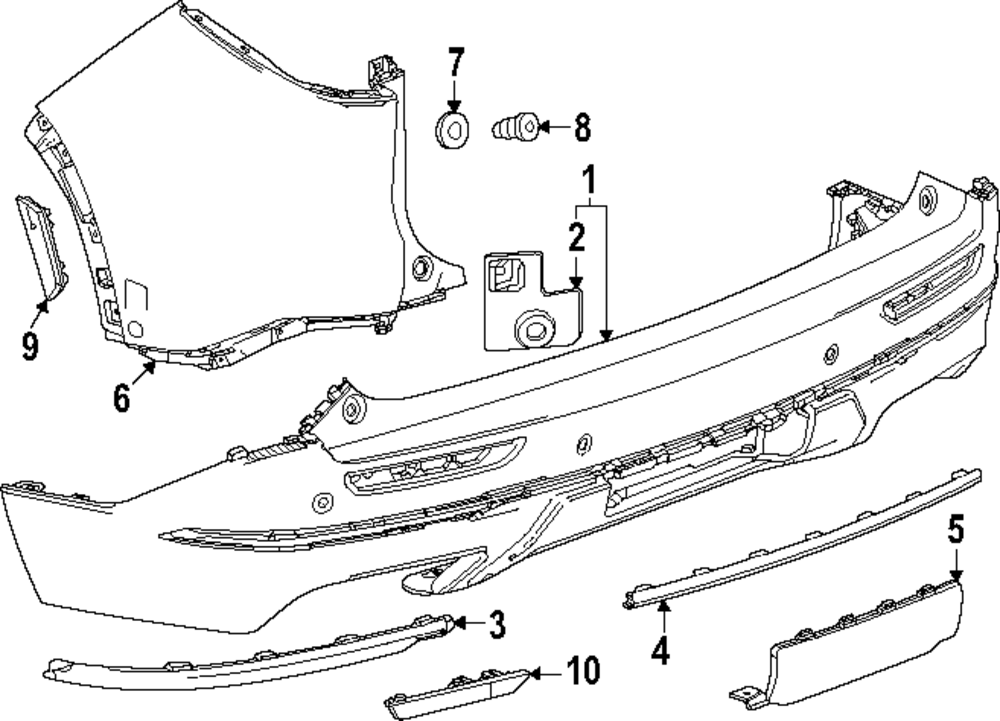 7
8
1
2
9
6
5
3
4
10